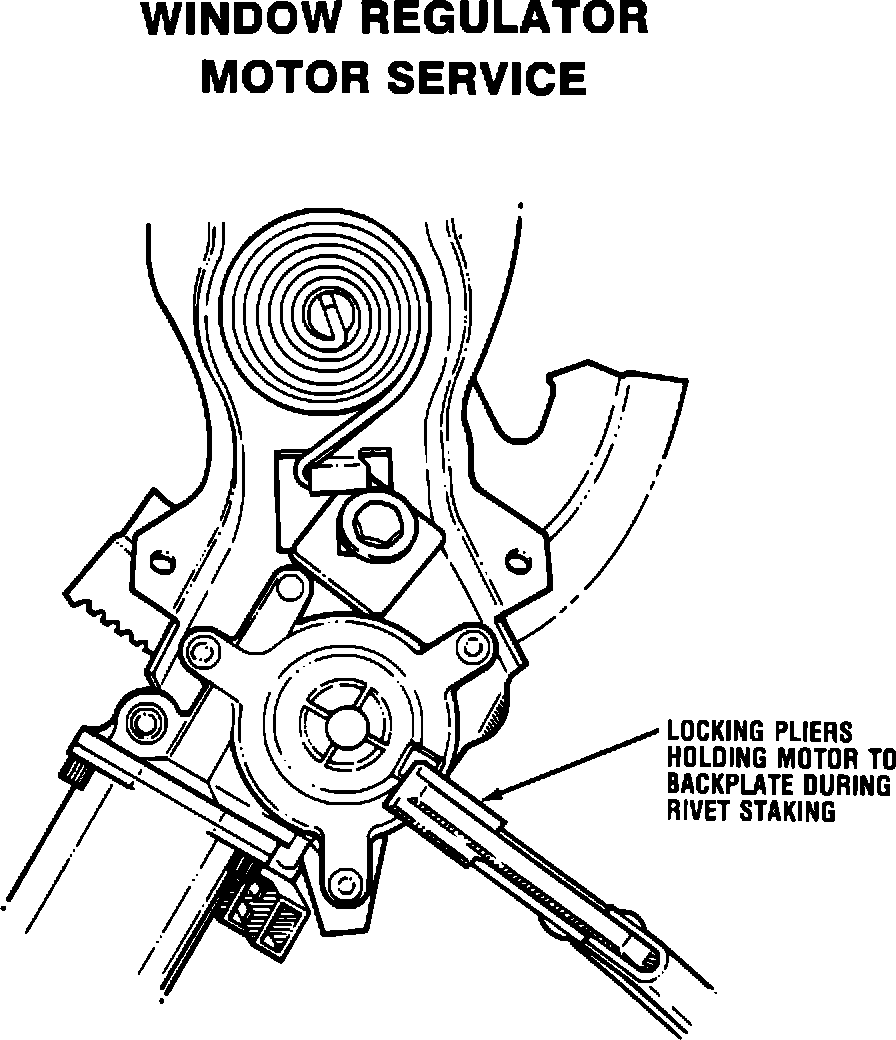 WINDOW REGULATOR MOTOR SERVICE

LOCKING PLIERS HOLDING MOTOR TO BACKPLATE DURING RIVET STAKING