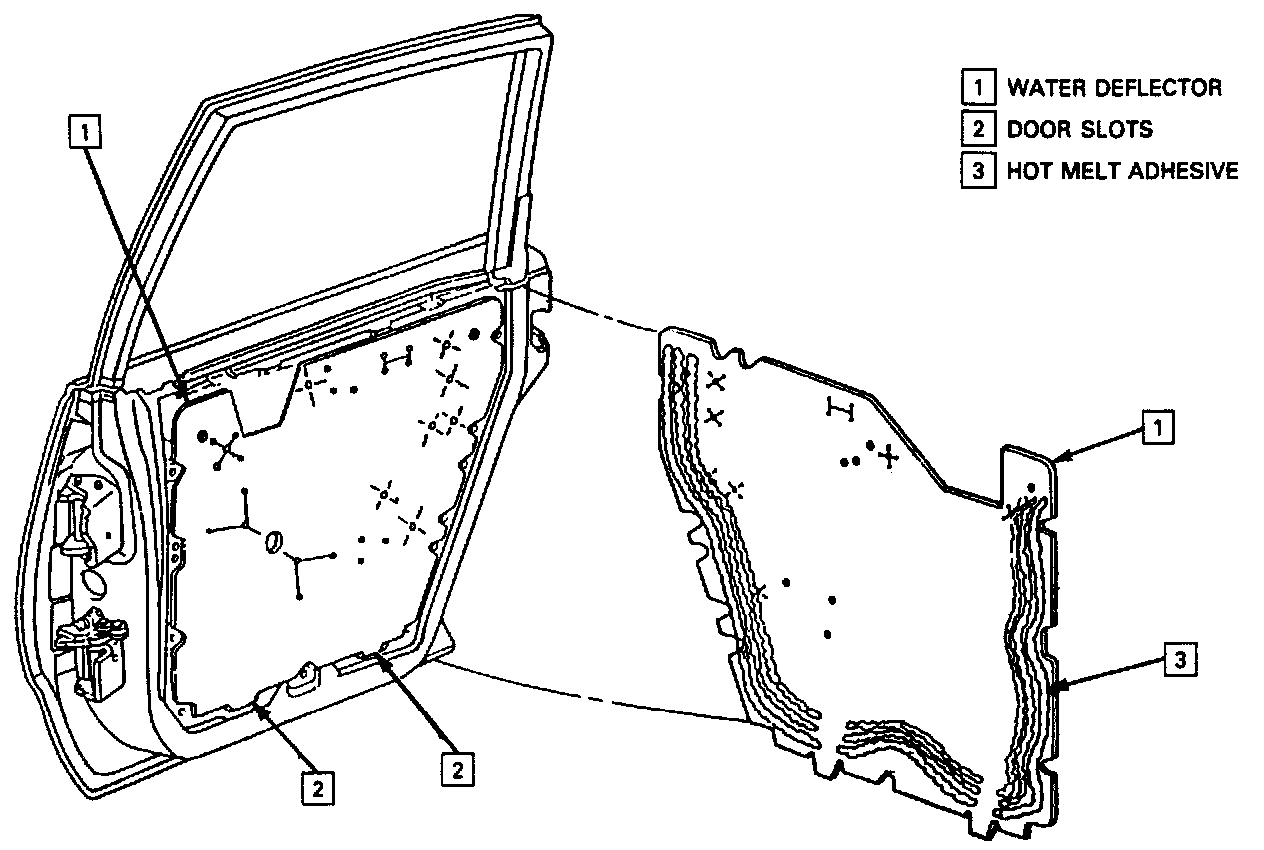 1 WATER DEFLECTOR
2 DOOR SLOTS
3 HOT MELT ADHESIVE

1

1

3

2

2