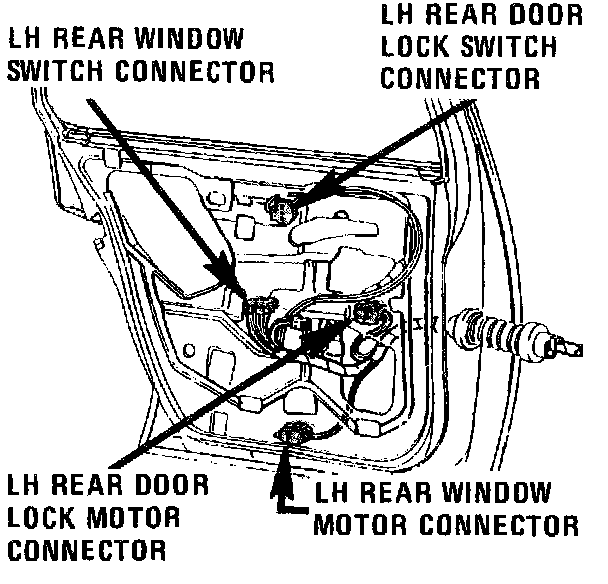 LH REAR WINDOW SWITCH CONNECTOR

LH REAR DOOR LOCK SWITCH CONNECTOR

LH REAR DOOR LOCK MOTOR CONNECTOR

LH REAR WINDOW MOTOR CONNECTOR