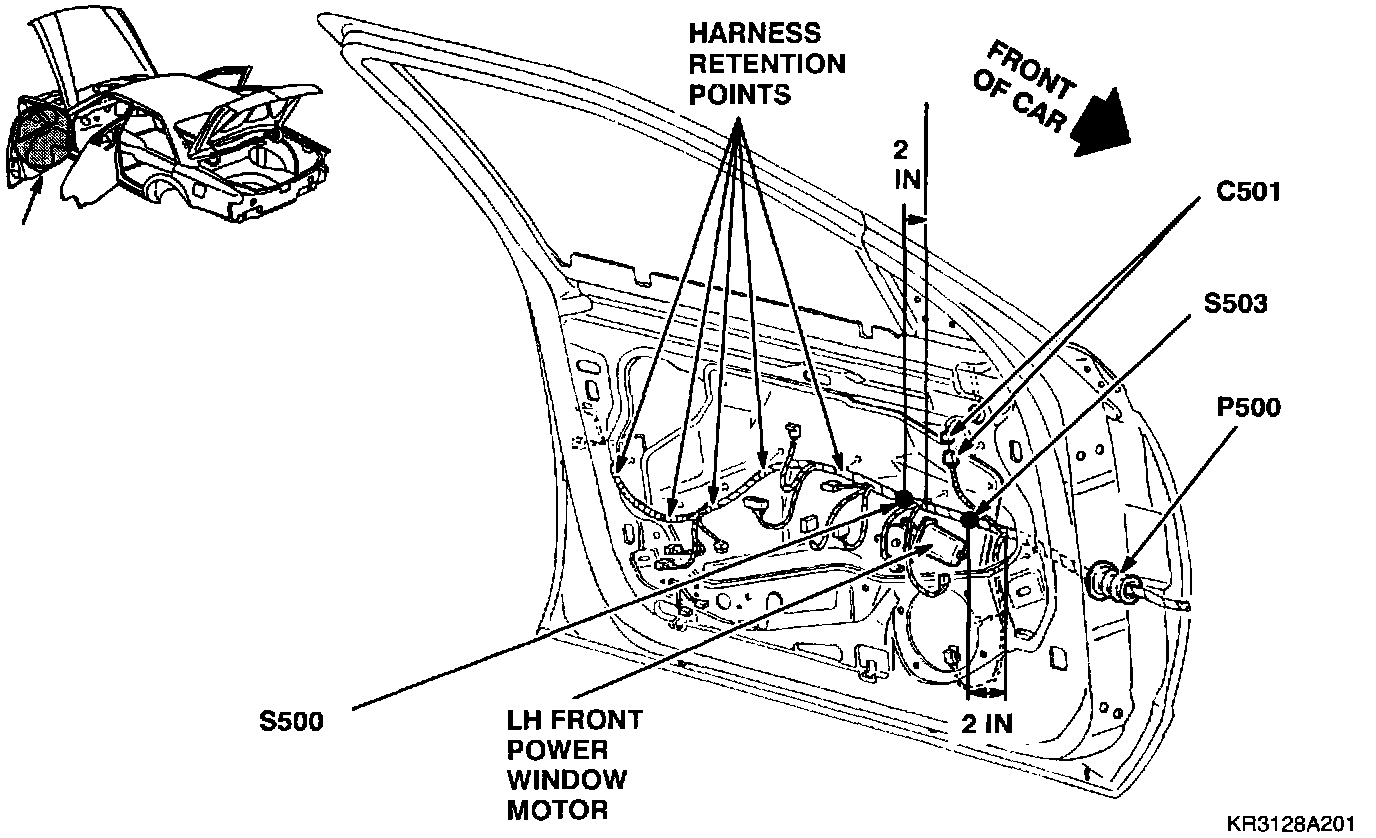 HARNESS RETENTION POINTS

FRONT OF CAR

2 IN

C501

S503

P500

S500

LH FRONT POWER WINDOW MOTOR

2 IN

KR3128A201