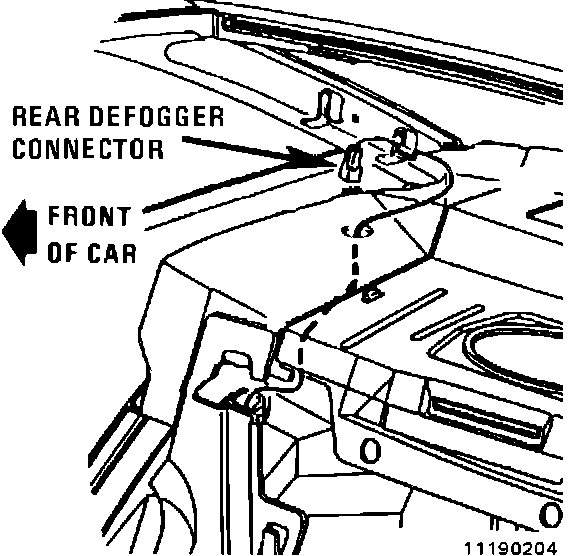 REAR DEFOGGER CONNECTOR

FRONT OF CAR

11190204