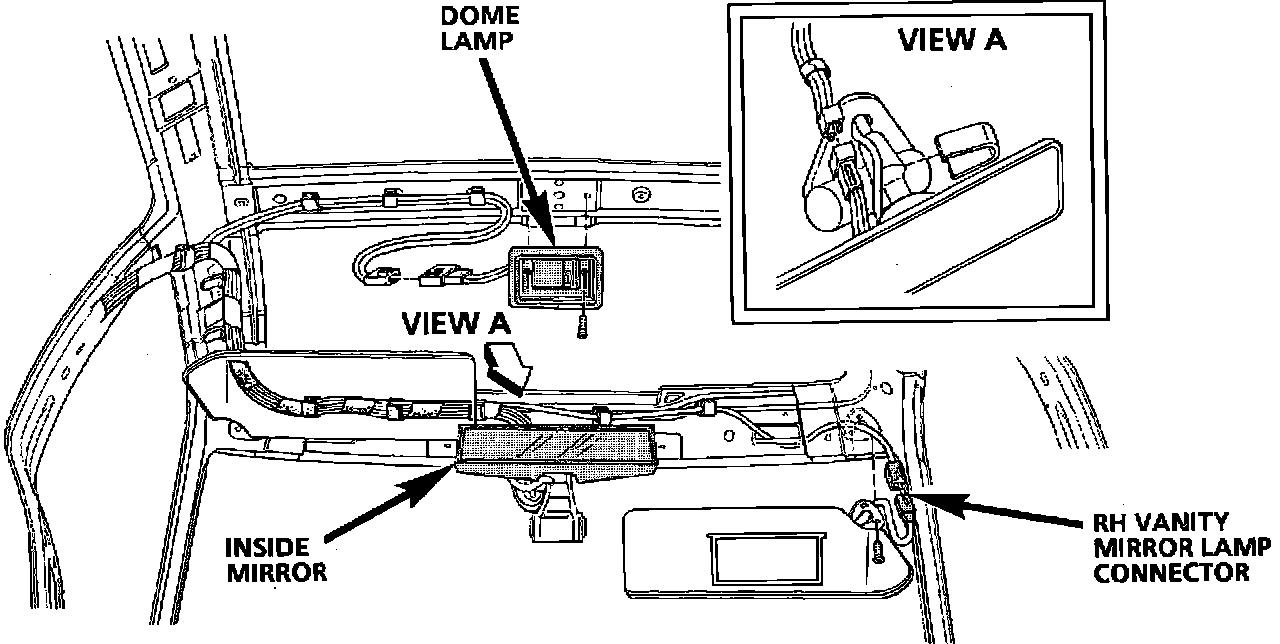 DOME LAMP

VIEW A

VIEW A

INSIDE MIRROR

RH VANITY MIRROR LAMP CONNECTOR