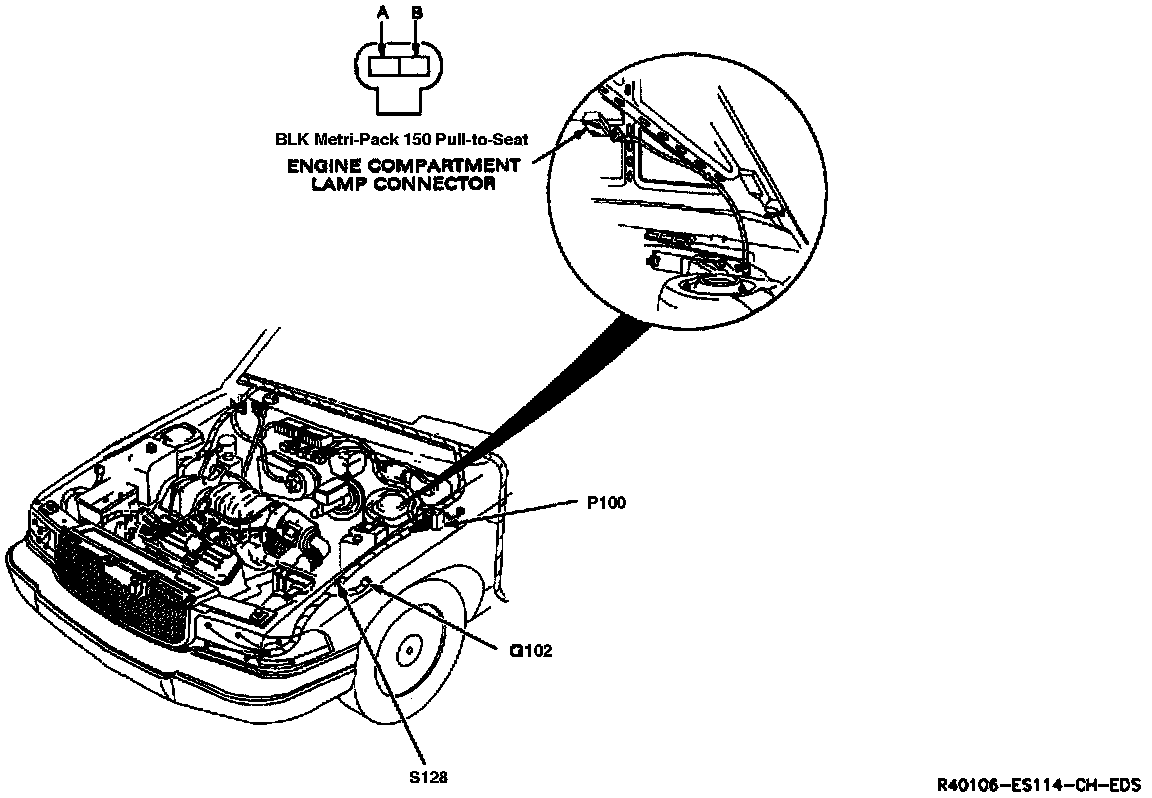 A B

BLK Metri-Pack 150 Pull-to-Seat

ENGINE COMPARTMENT LAMP CONNECTOR

P100

G102

S128

R40106-ES114-CH-EDS