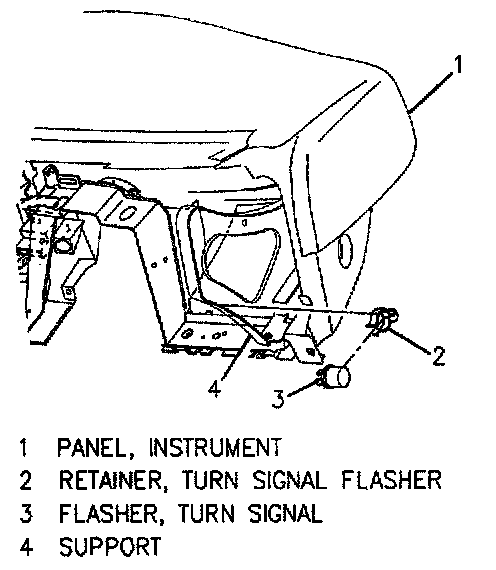 1

2

4

3

1 PANEL, INSTRUMENT
2 RETAINER, TURN SIGNAL FLASHER
3 FLASHER, TURN SIGNAL
4 SUPPORT