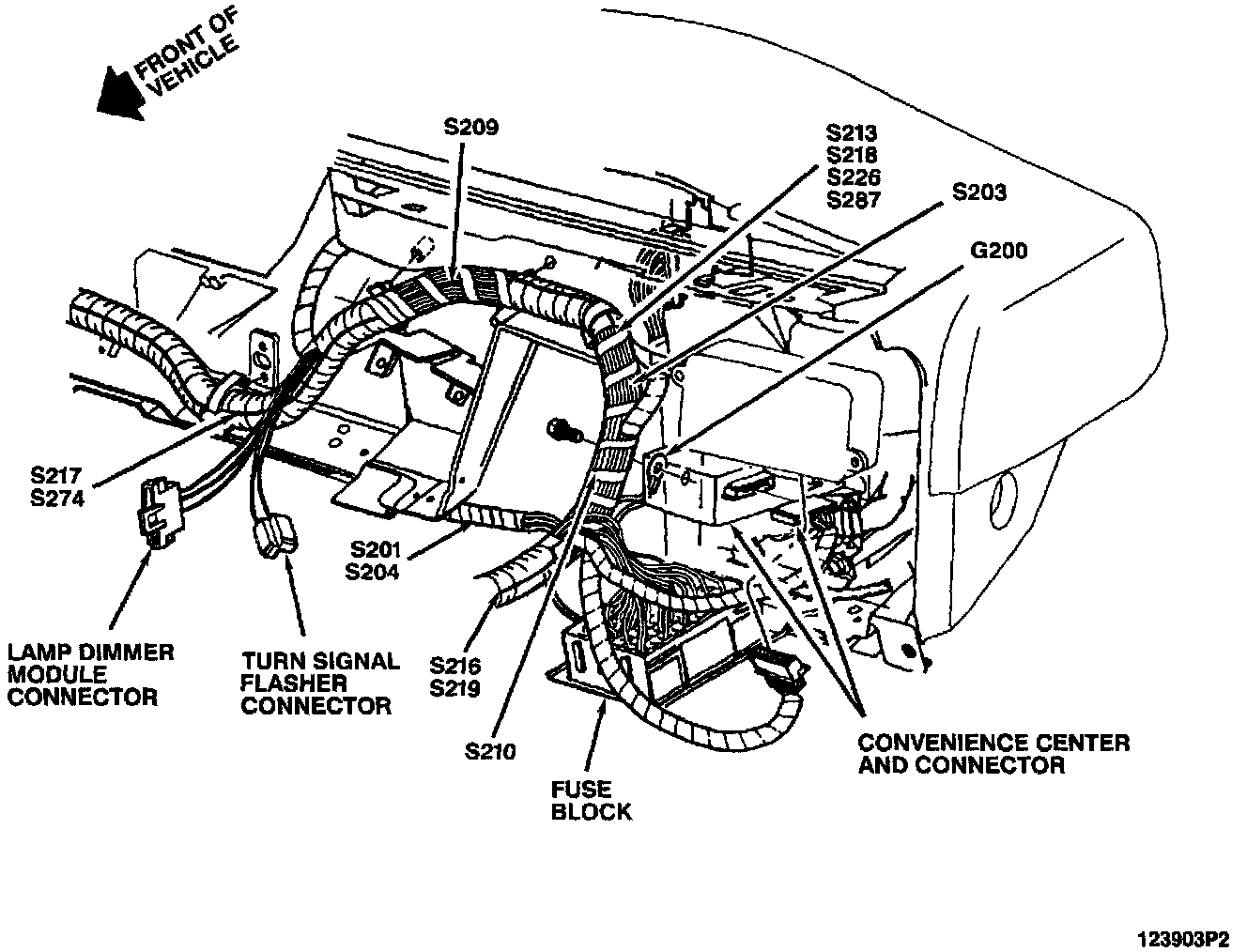 FRONT OF VEHICLE

S209

S213
S218
S226
S287

S203

G200

S217
S274

S201
S204

LAMP DIMMER MODULE CONNECTOR

TURN SIGNAL FLASHER CONNECTOR

S216
S219

S210

FUSE BLOCK

CONVENIENCE CENTER AND CONNECTOR

123903P2