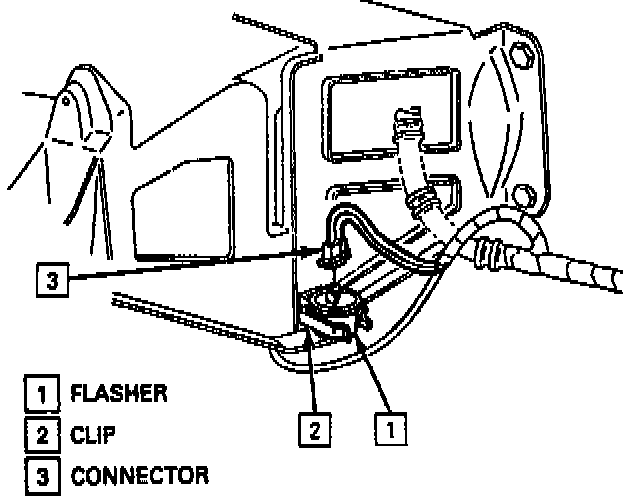 3

2

1

1 FLASHER
2 CLIP
3 CONNECTOR