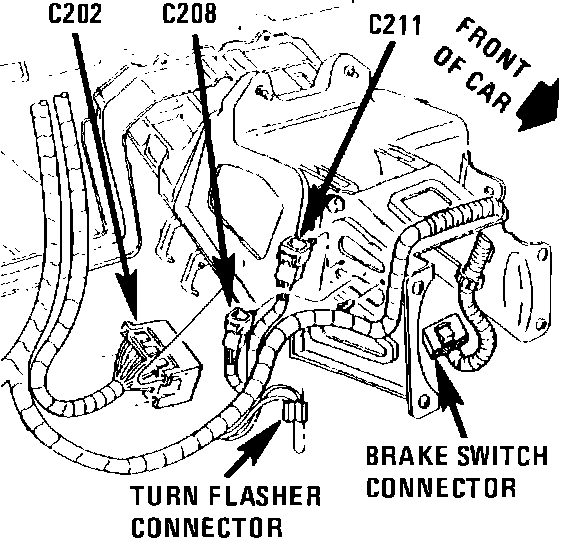 C202

C208

C211

FRONT OF CAR

BRAKE SWITCH CONNECTOR

TURN FLASHER CONNECTOR