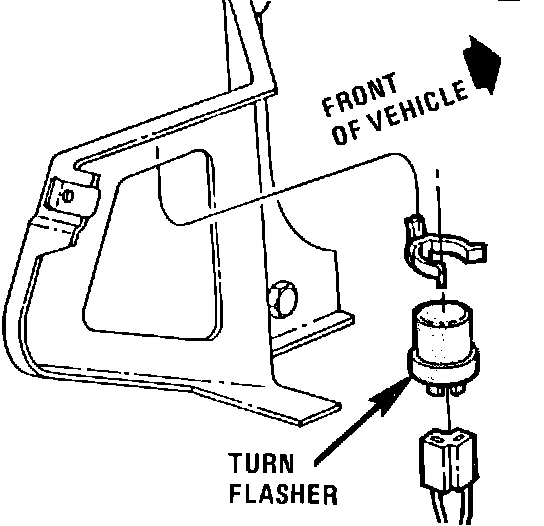 FRONT OF VEHICLE

TURN FLASHER