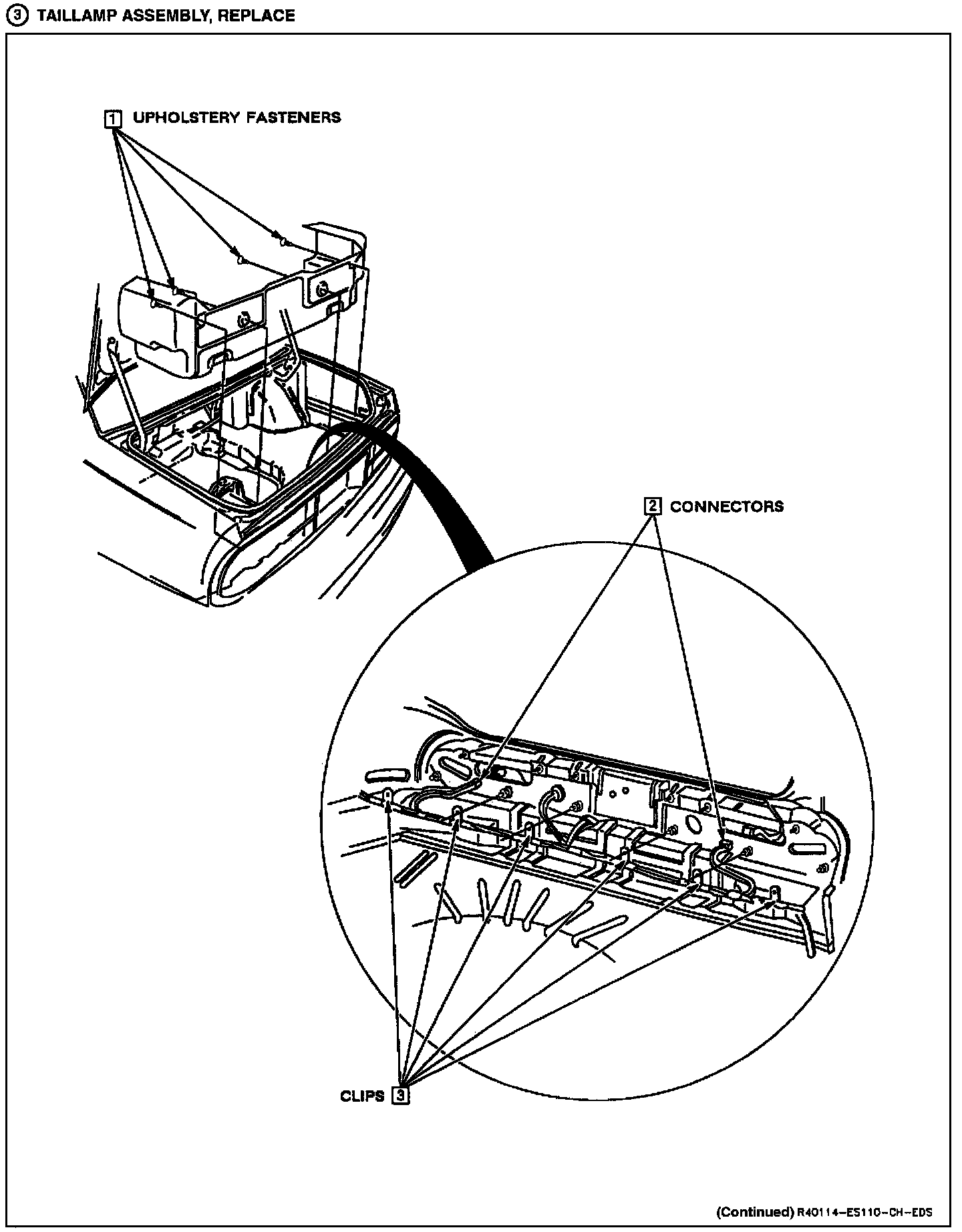 ③ TAILLAMP ASSEMBLY, REPLACE

1 UPHOLSTERY FASTENERS

2 CONNECTORS

CLIPS 3

(Continued) R40114-ES110-CH-EDS