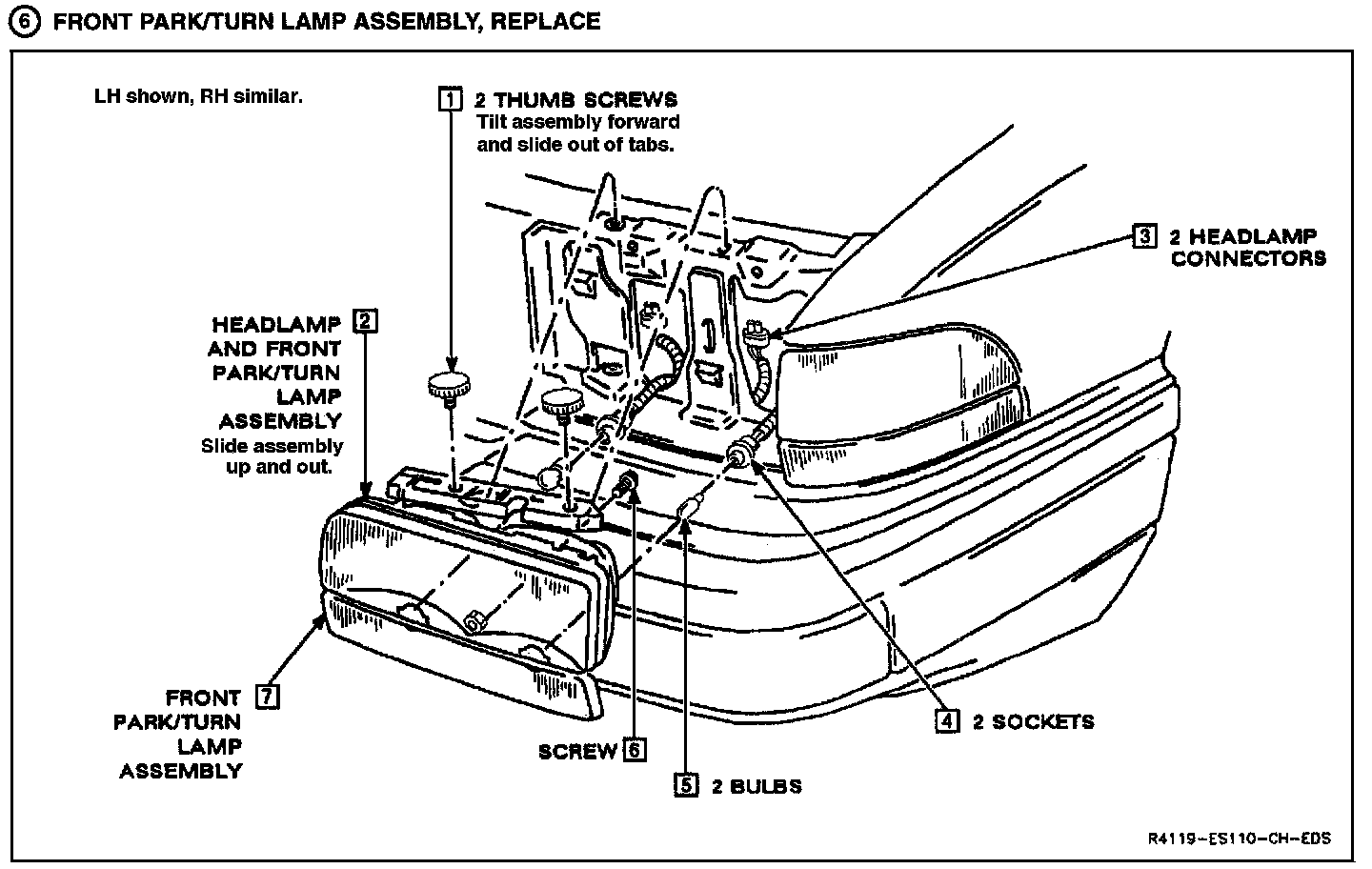 6 FRONT PARK/TURN LAMP ASSEMBLY, REPLACE

LH shown, RH similar.

1 2 THUMB SCREWS
Tilt assembly forward and slide out of tabs.

3 2 HEADLAMP CONNECTORS

HEADLAMP AND FRONT PARK/TURN LAMP ASSEMBLY 2
Slide assembly up and out.

FRONT PARK/TURN LAMP ASSEMBLY 7

SCREW 6

5 2 BULBS

4 2 SOCKETS

R4119-ES110-CH-EDS