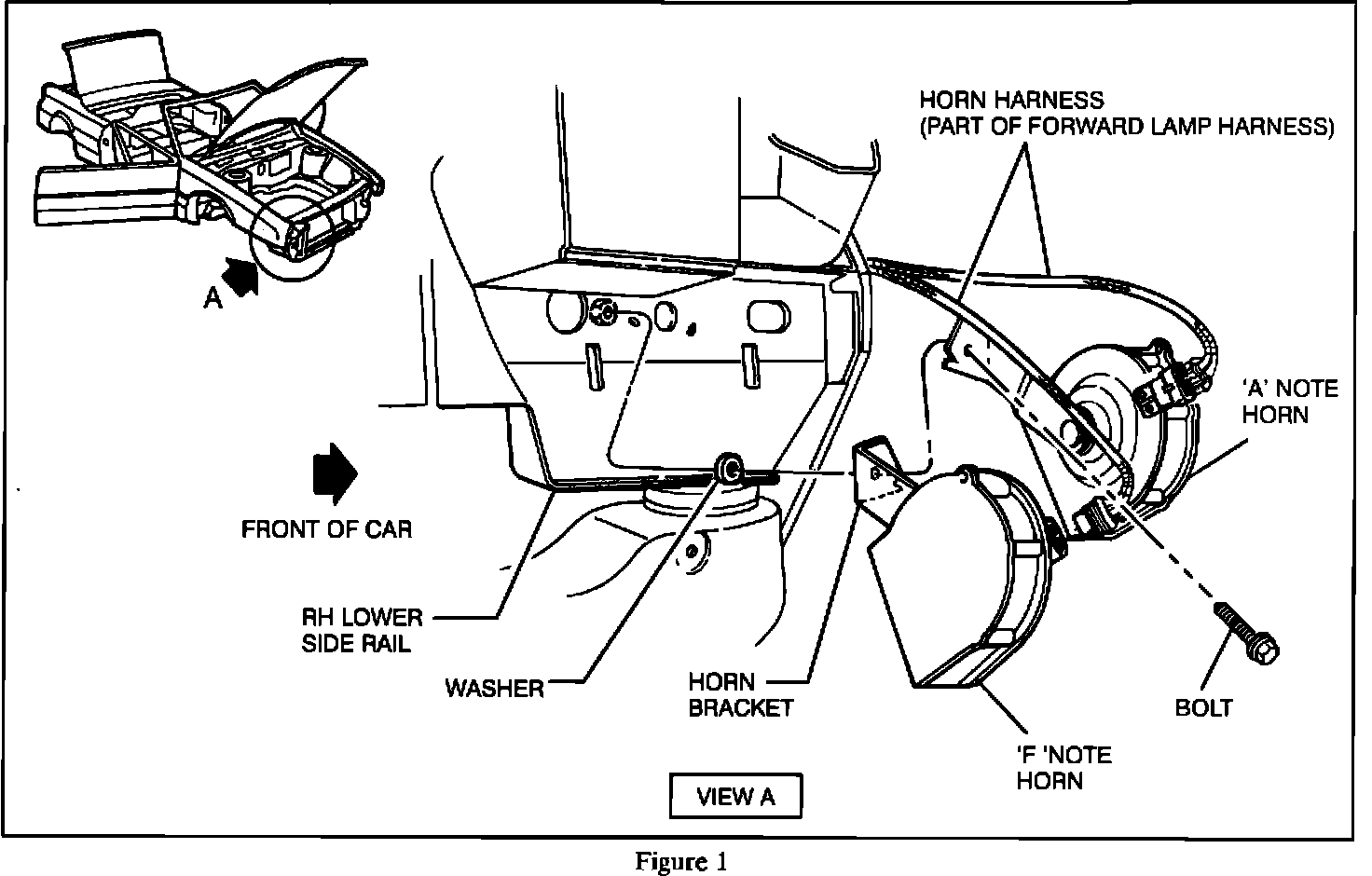 A

HORN HARNESS
(PART OF FORWARD LAMP HARNESS)

'A' NOTE
HORN

FRONT OF CAR

RH LOWER
SIDE RAIL

WASHER

HORN
BRACKET

BOLT

'F 'NOTE
HORN

VIEW A

Figure 1