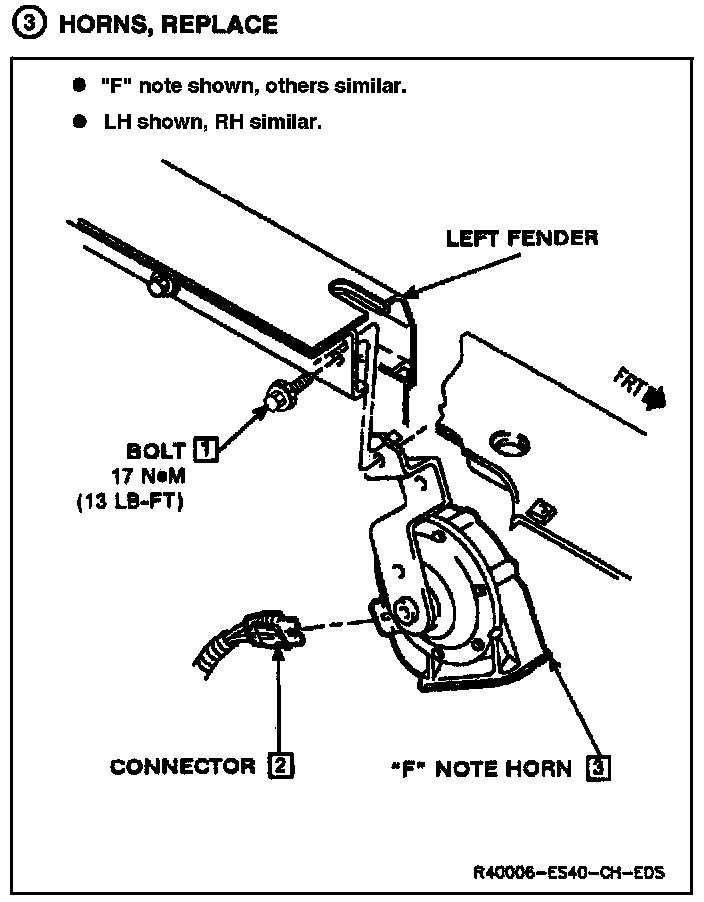 ③ HORNS, REPLACE

● "F" note shown, others similar.

● LH shown, RH similar.

LEFT FENDER

FRT

BOLT 1
17 N•M
(13 LB-FT)

CONNECTOR 2

"F" NOTE HORN 3

R40006-ES40-CH-EDS