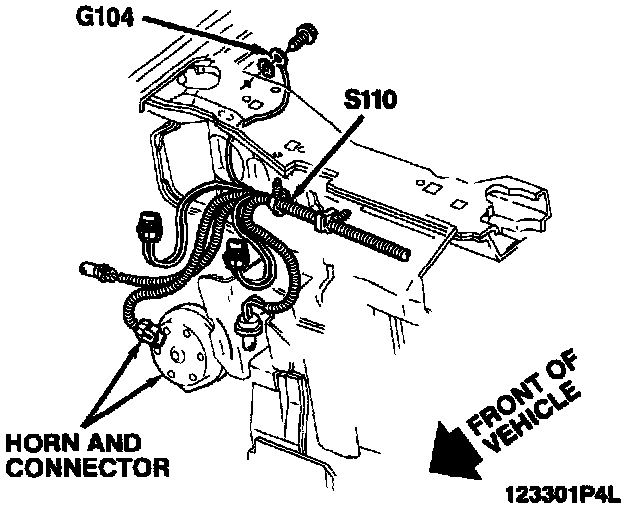 G104

S110

HORN AND CONNECTOR

FRONT OF VEHICLE

123301P4L