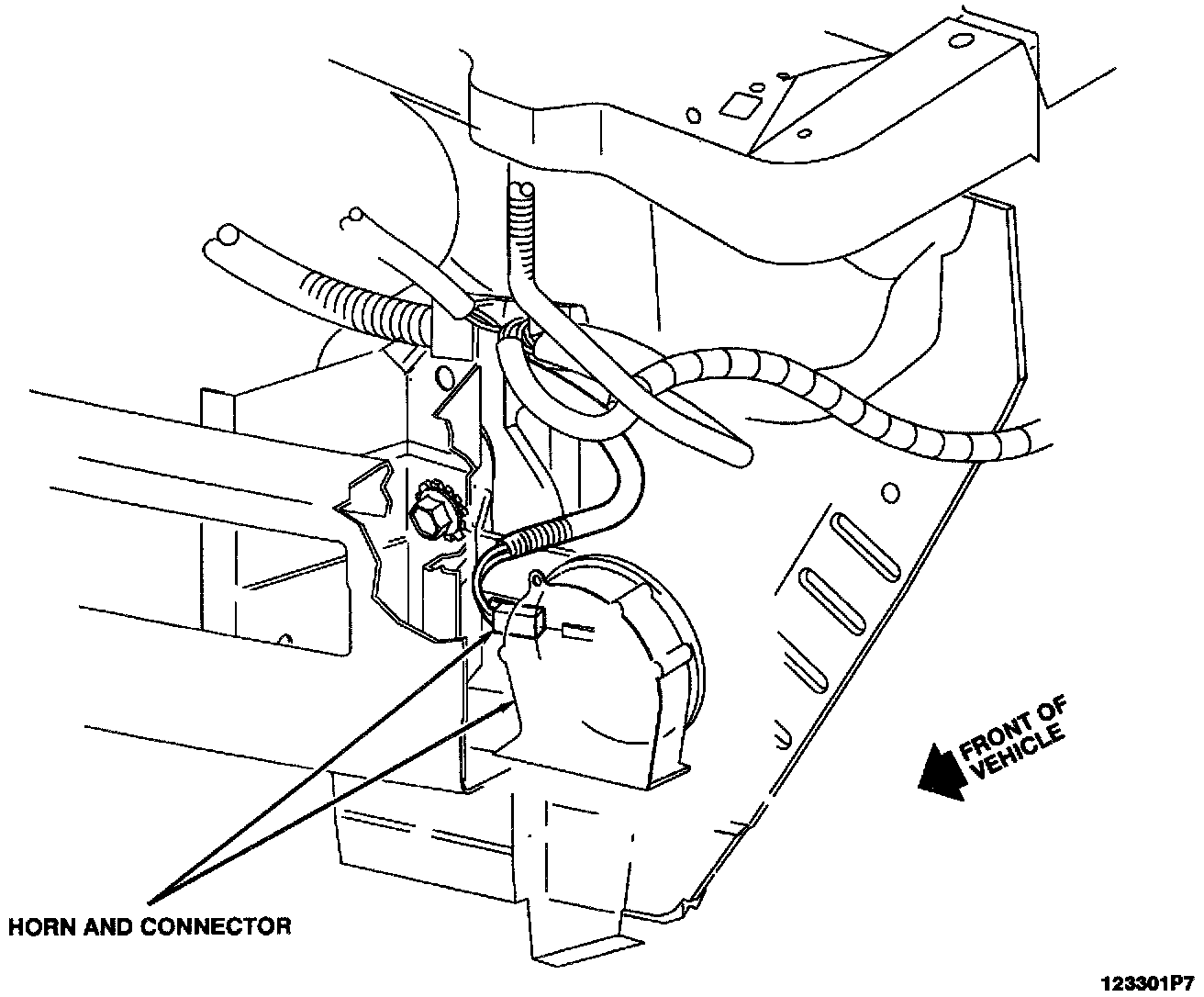 FRONT OF VEHICLE

HORN AND CONNECTOR

123301P7