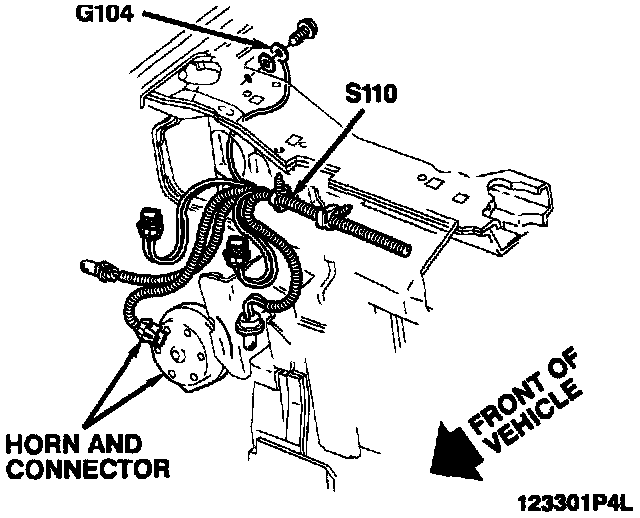 G104

S110

HORN AND CONNECTOR

FRONT OF VEHICLE

123301P4L