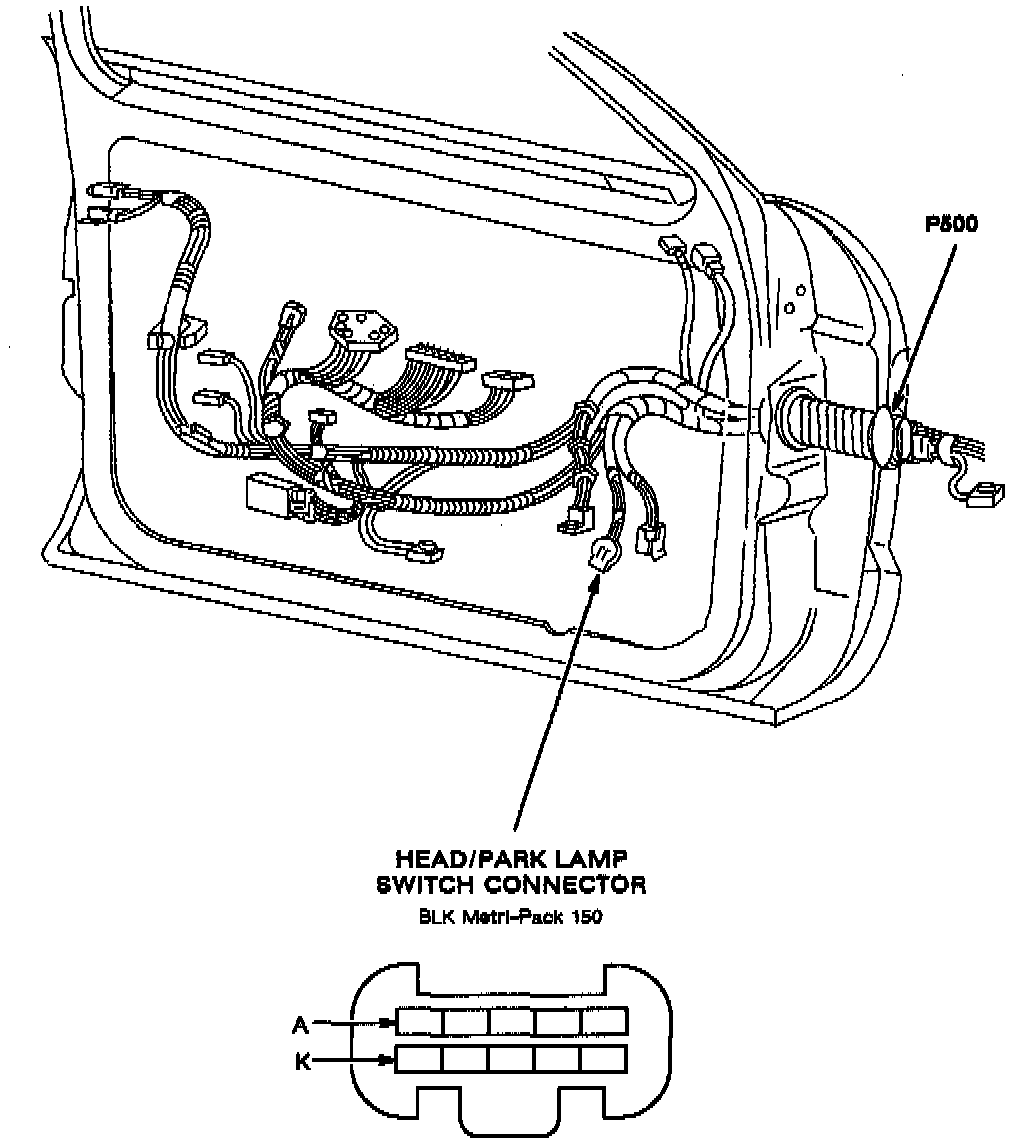 P500

HEAD/PARK LAMP
SWITCH CONNECTOR
BLK Metri-Pack 150

A
K