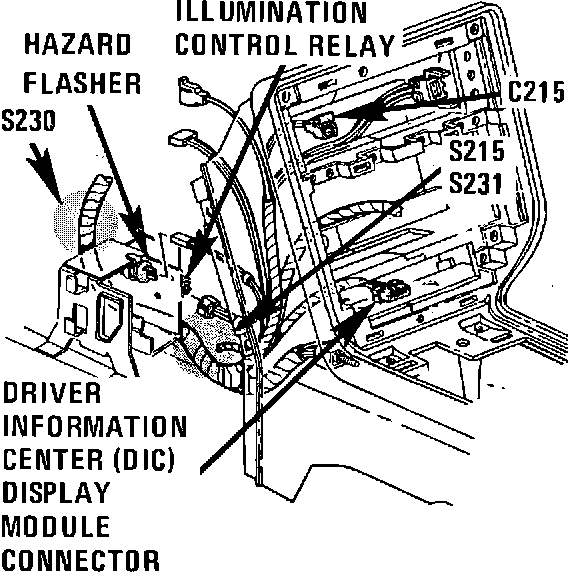 ILLUMINATION CONTROL RELAY

HAZARD FLASHER

S230

C215

S215

S231

DRIVER INFORMATION CENTER (DIC) DISPLAY MODULE CONNECTOR