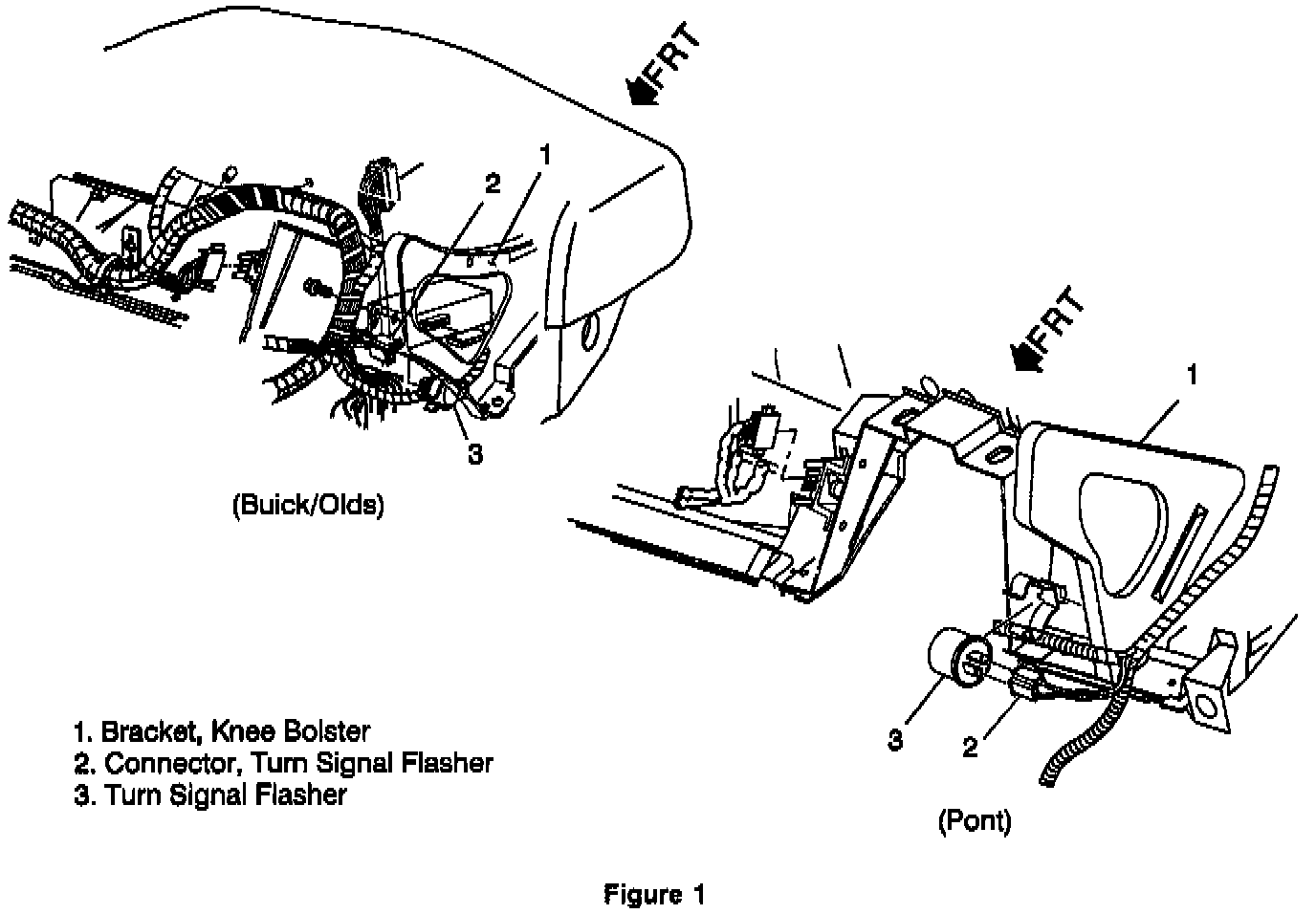 FRT

1

2

3

(Buick/Olds)

FRT

1

3

2

(Pont)

1. Bracket, Knee Bolster
2. Connector, Turn Signal Flasher
3. Turn Signal Flasher

Figure 1