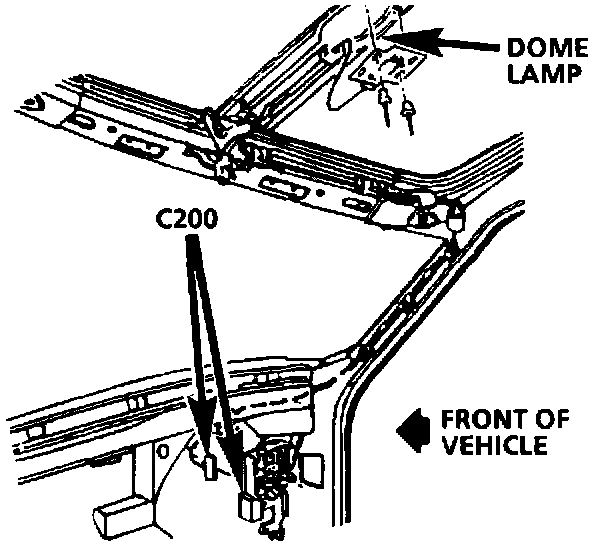 DOME LAMP

C200

FRONT OF VEHICLE