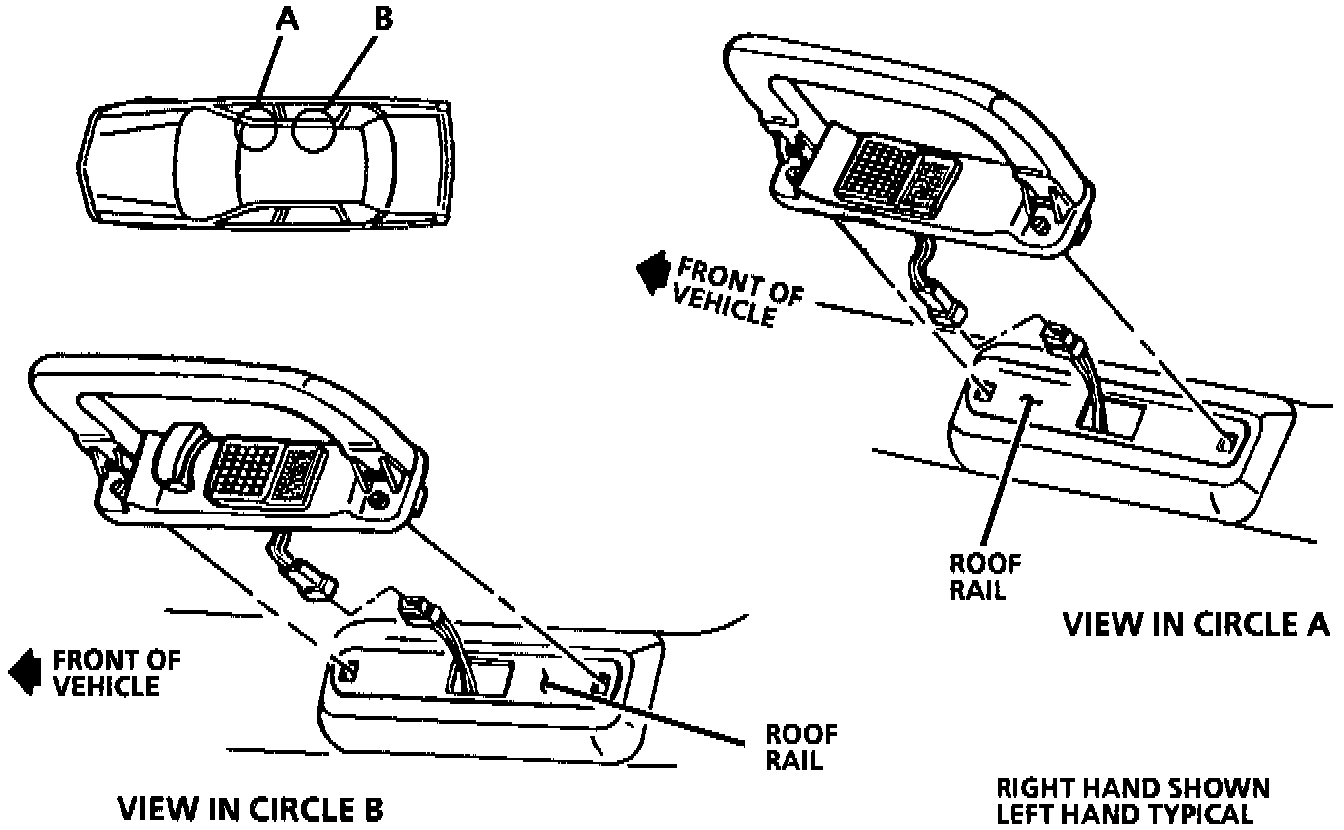 A
B

FRONT OF VEHICLE

ROOF RAIL

VIEW IN CIRCLE A

FRONT OF VEHICLE

ROOF RAIL

VIEW IN CIRCLE B

RIGHT HAND SHOWN
LEFT HAND TYPICAL