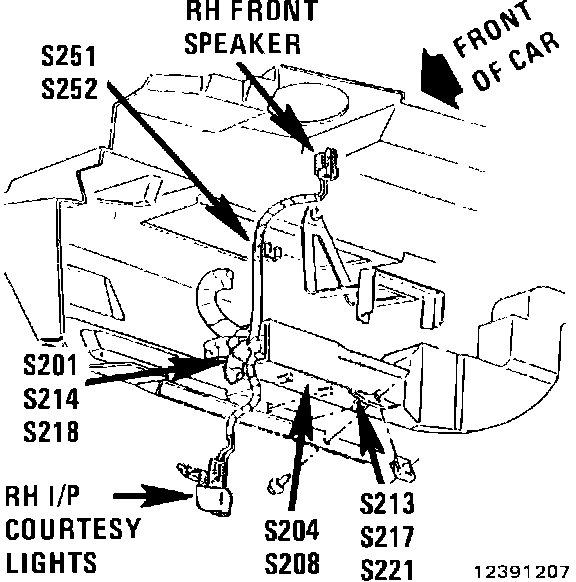 RH FRONT SPEAKER

FRONT OF CAR

S251
S252

S201
S214
S218

RH I/P
COURTESY
LIGHTS

S204
S208

S213
S217
S221

12391207