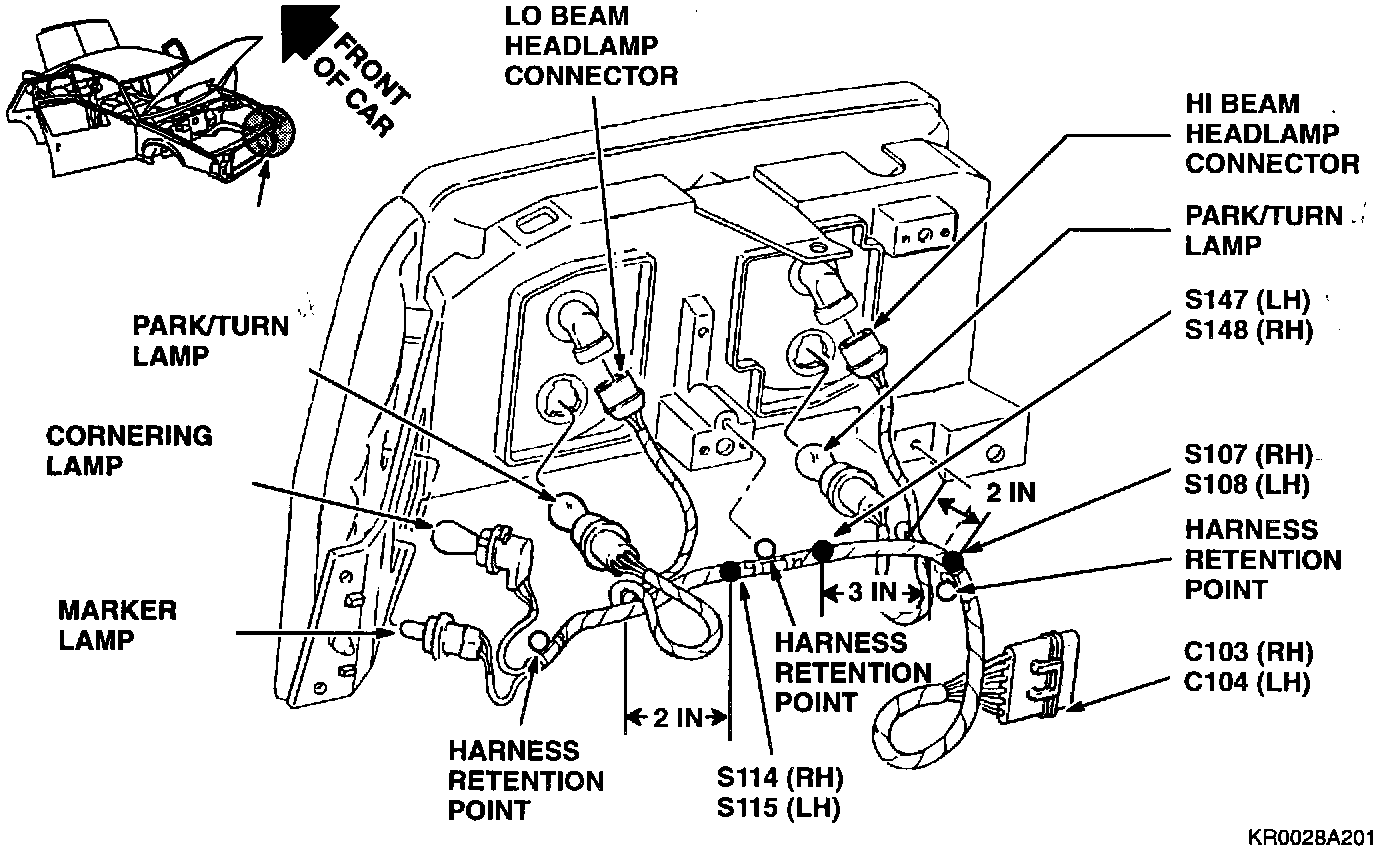 FRONT OF CAR

LO BEAM HEADLAMP CONNECTOR

HI BEAM HEADLAMP CONNECTOR

PARK/TURN LAMP

S147 (LH)
S148 (RH)

PARK/TURN LAMP

CORNERING LAMP

S107 (RH)
S108 (LH)

2 IN

HARNESS RETENTION POINT

MARKER LAMP

3 IN

HARNESS RETENTION POINT

C103 (RH)
C104 (LH)

2 IN

HARNESS RETENTION POINT

S114 (RH)
S115 (LH)

KR0028A201