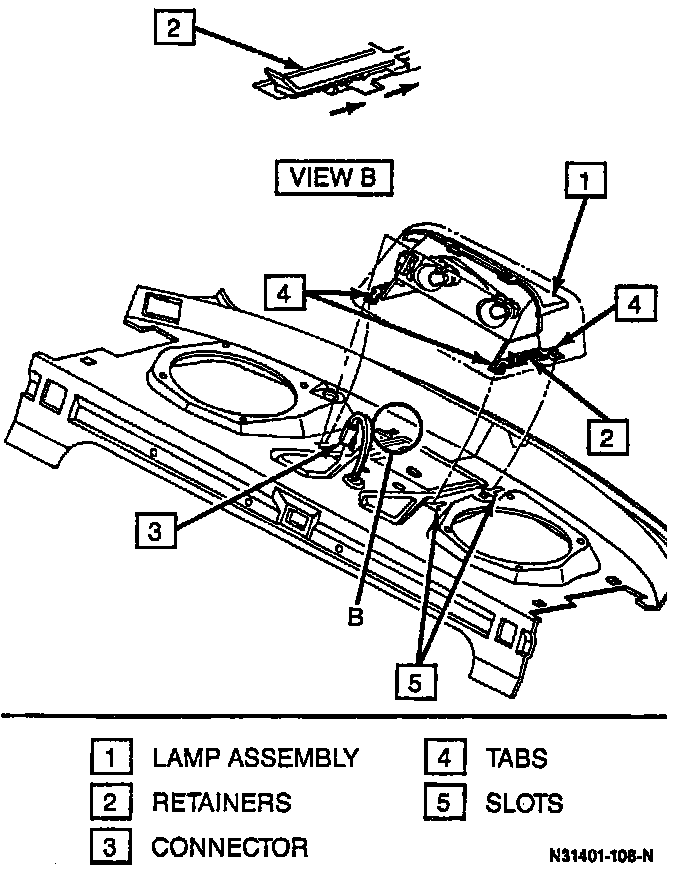 2

VIEW B

1

4

4

2

3

B

5

1 LAMP ASSEMBLY
2 RETAINERS
3 CONNECTOR
4 TABS
5 SLOTS

N31401-108-N