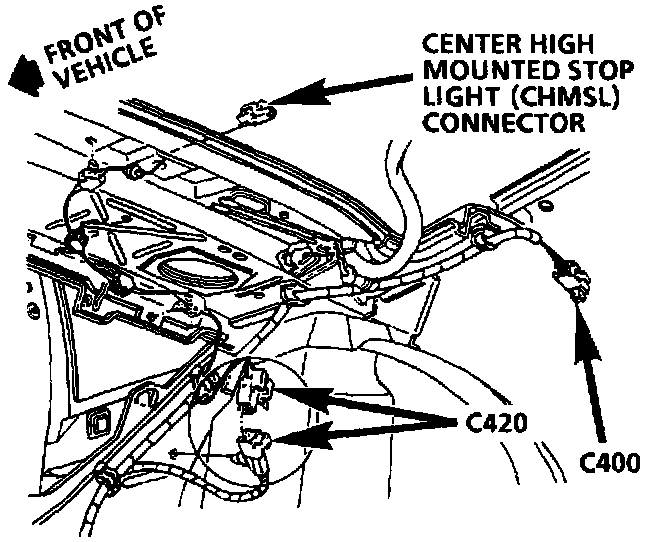 FRONT OF VEHICLE

CENTER HIGH MOUNTED STOP LIGHT (CHMSL) CONNECTOR

C420

C400