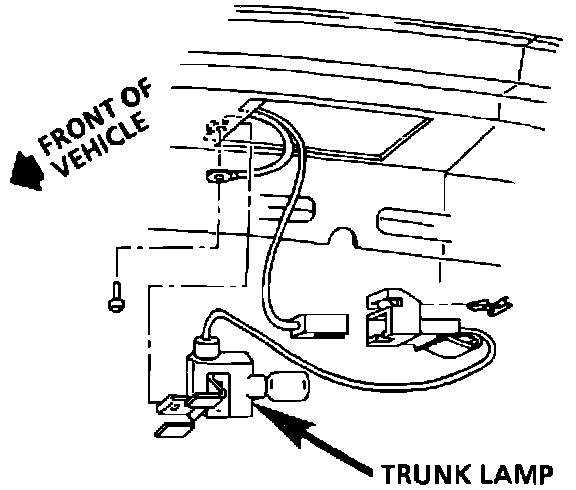 FRONT OF VEHICLE

TRUNK LAMP