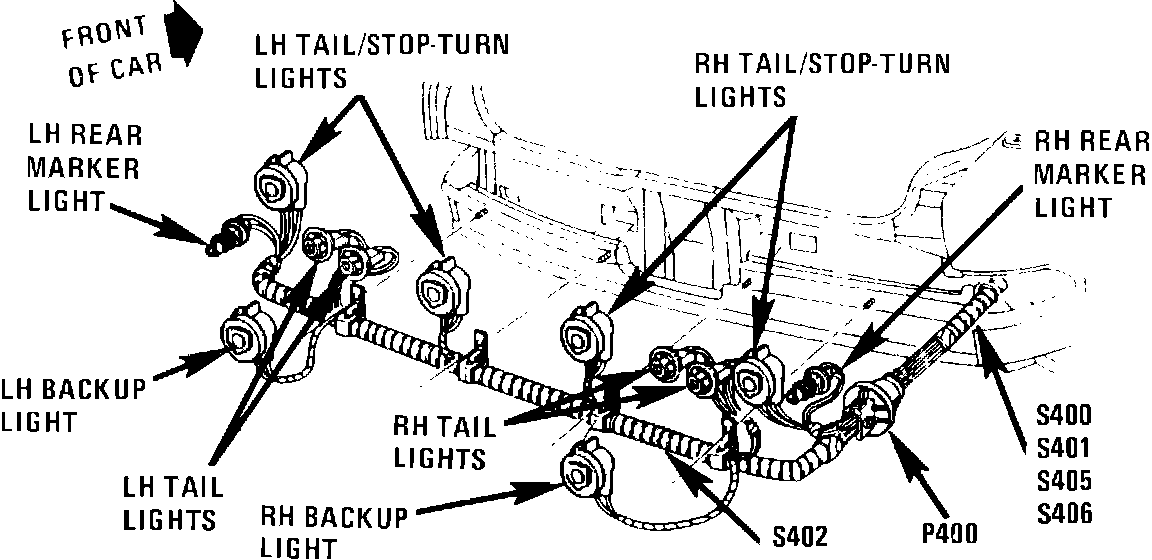 FRONT OF CAR

LH TAIL/STOP-TURN LIGHTS

RH TAIL/STOP-TURN LIGHTS

LH REAR MARKER LIGHT

RH REAR MARKER LIGHT

LH BACKUP LIGHT

RH TAIL LIGHTS

LH TAIL LIGHTS

RH BACKUP LIGHT

S402

P400

S400
S401
S405
S406