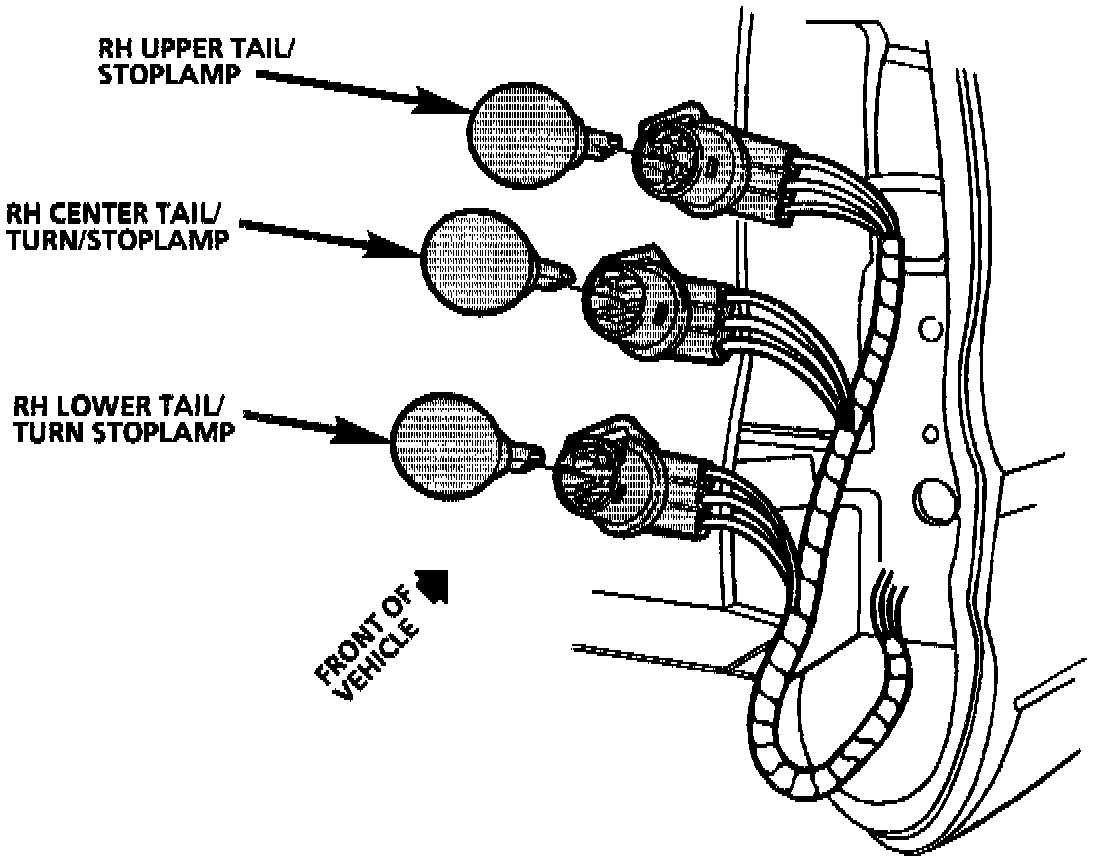 RH UPPER TAIL/
STOPLAMP

RH CENTER TAIL/
TURN/STOPLAMP

RH LOWER TAIL/
TURN STOPLAMP

FRONT OF
VEHICLE