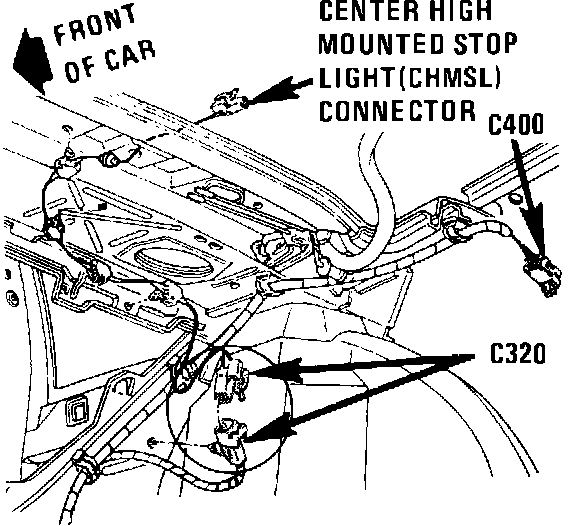 FRONT OF CAR

CENTER HIGH MOUNTED STOP LIGHT(CHMSL) CONNECTOR

C400

C320