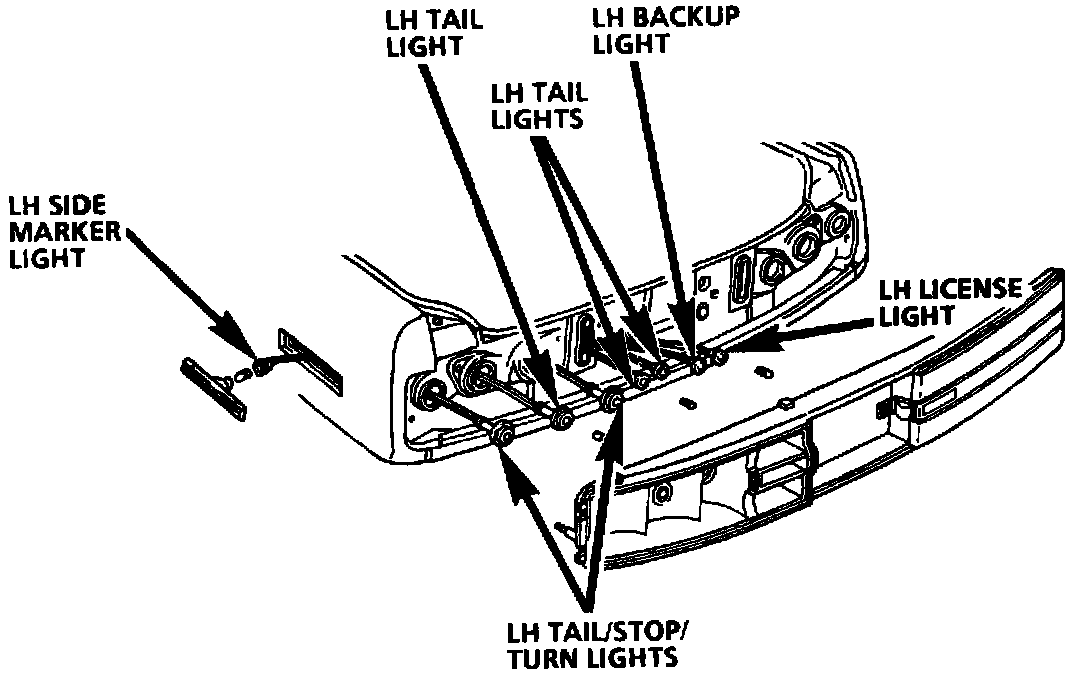 LH TAIL LIGHT

LH BACKUP LIGHT

LH TAIL LIGHTS

LH SIDE MARKER LIGHT

LH LICENSE LIGHT

LH TAIL/STOP/ TURN LIGHTS