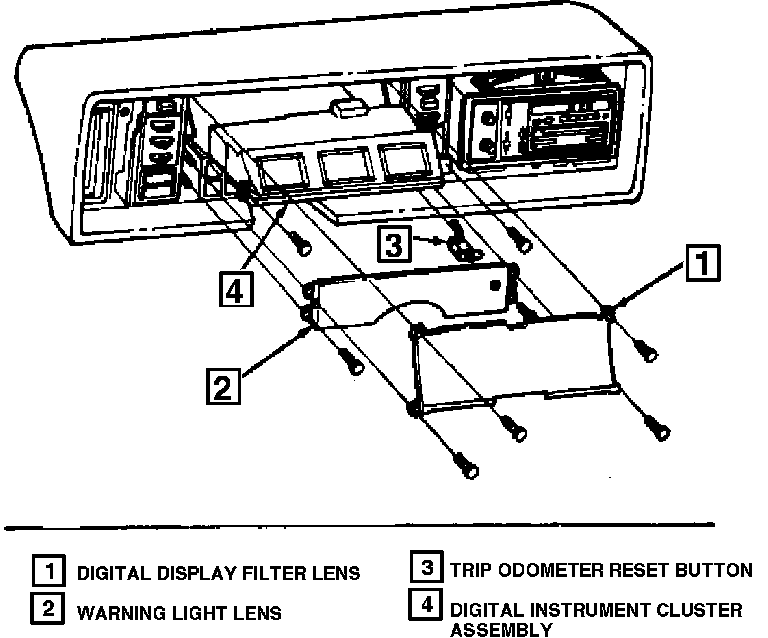 3

4

1

2

1 DIGITAL DISPLAY FILTER LENS

2 WARNING LIGHT LENS

3 TRIP ODOMETER RESET BUTTON

4 DIGITAL INSTRUMENT CLUSTER ASSEMBLY