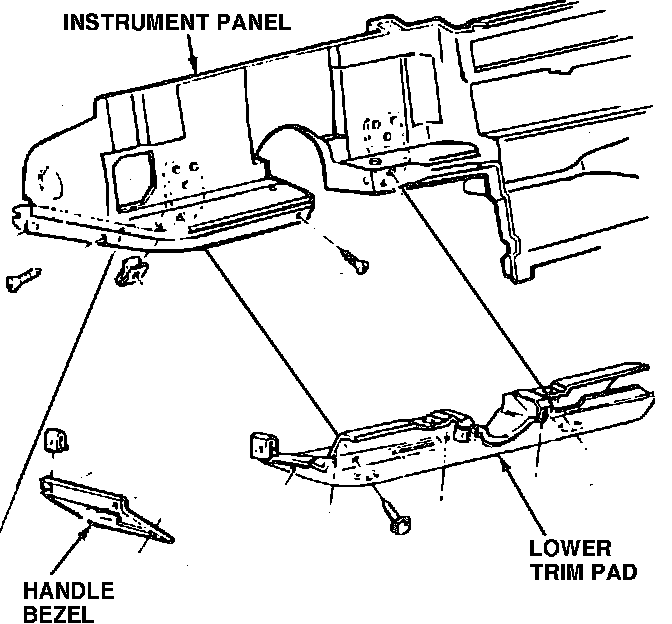 INSTRUMENT PANEL

LOWER TRIM PAD

HANDLE BEZEL