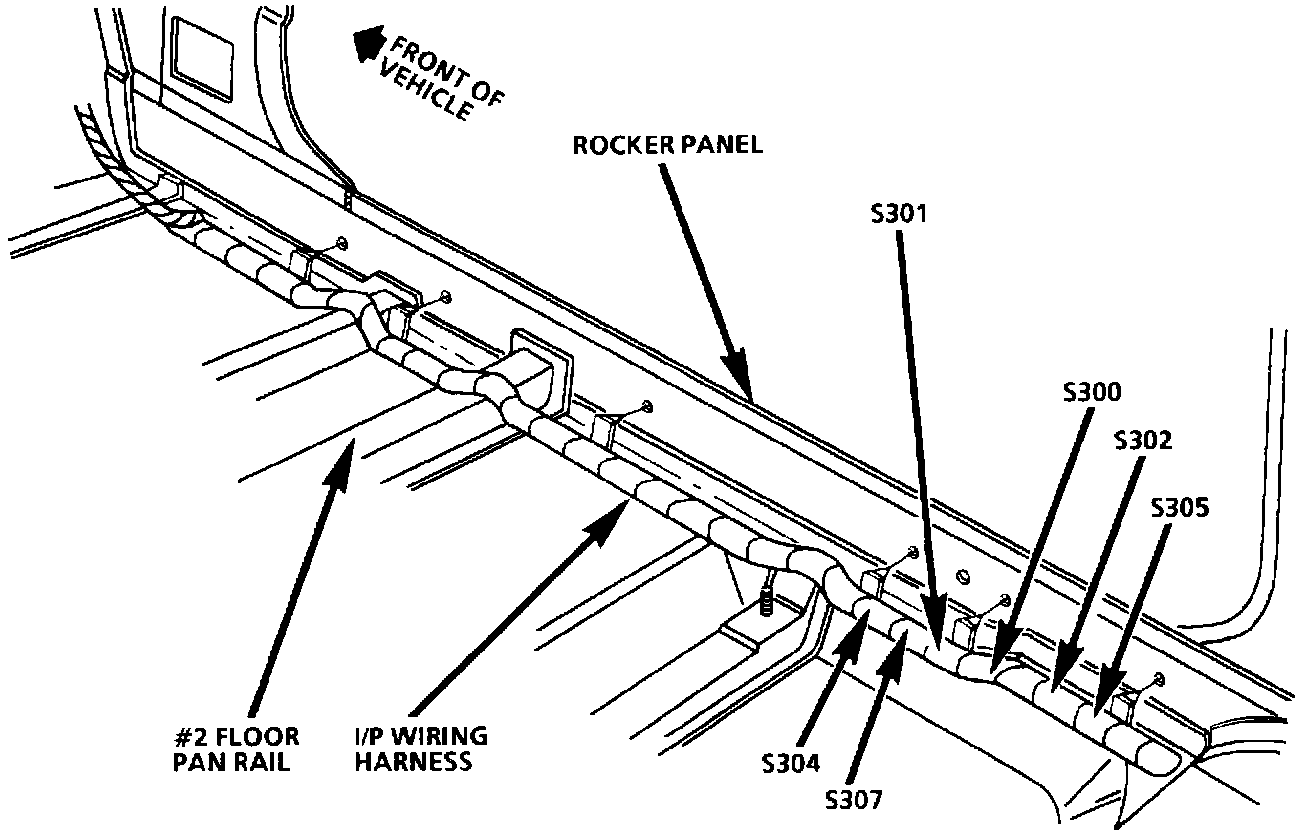 FRONT OF VEHICLE

ROCKER PANEL

S301

S300

S302

S305

#2 FLOOR PAN RAIL

I/P WIRING HARNESS

S304

S307