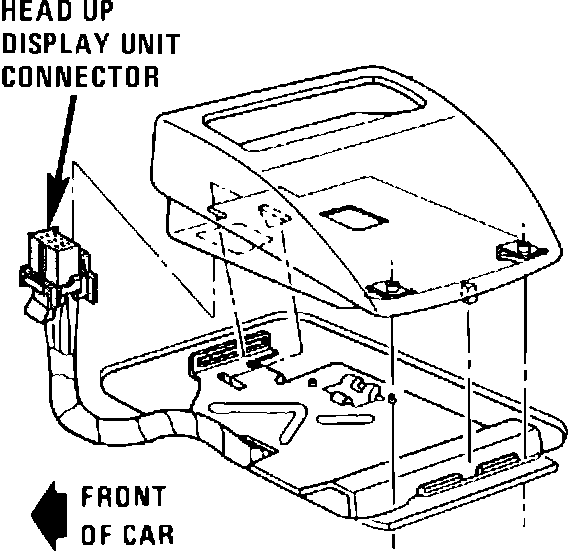 HEAD UP DISPLAY UNIT CONNECTOR

FRONT OF CAR