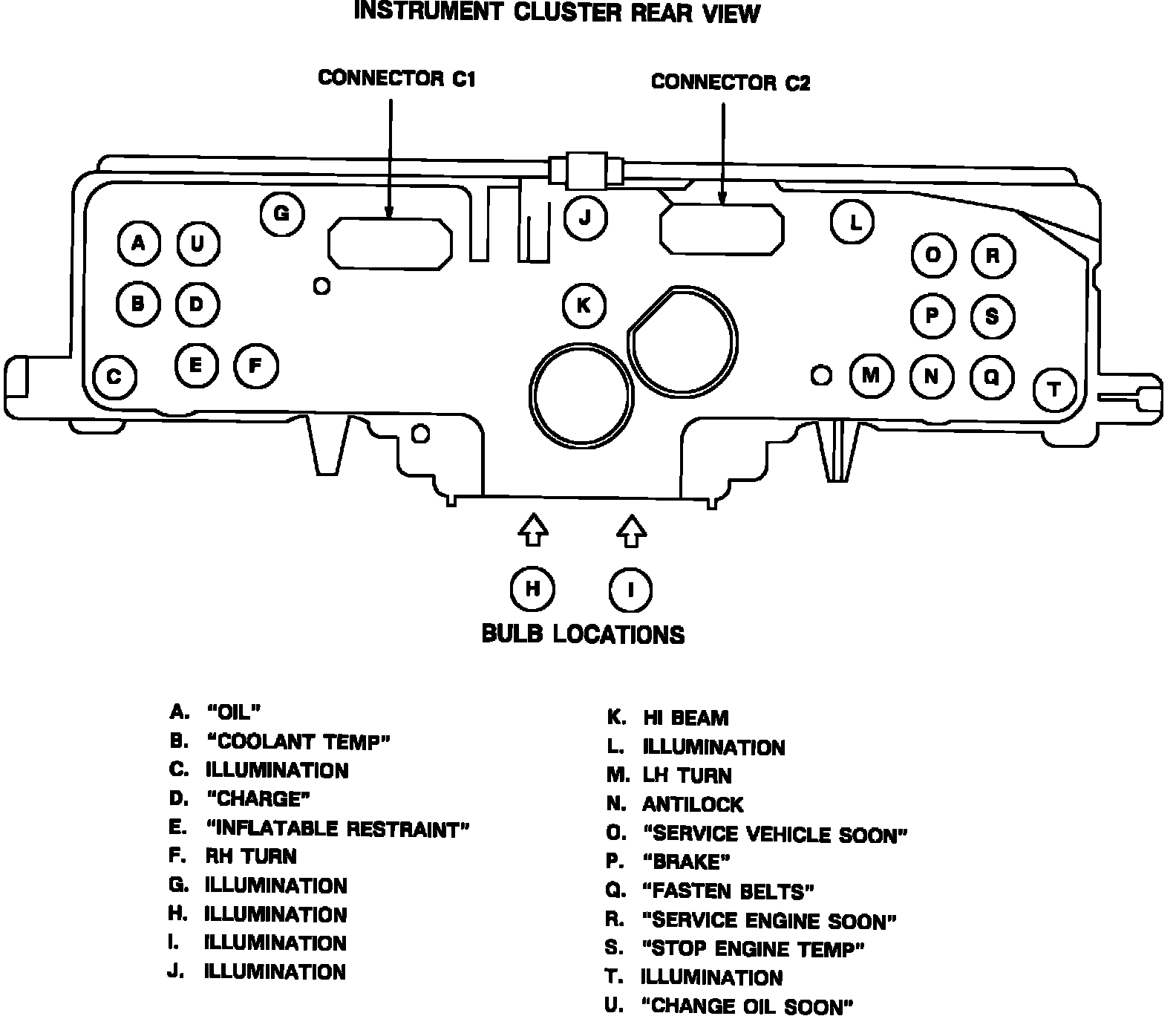 INSTRUMENT CLUSTER REAR VIEW

CONNECTOR C1

CONNECTOR C2

G

J

L

A

U

O

R

B

D

K

P

S

C

E

F

M

N

Q

T

H

I

BULB LOCATIONS

A. "OIL"
B. "COOLANT TEMP"
C. ILLUMINATION
D. "CHARGE"
E. "INFLATABLE RESTRAINT"
F. RH TURN
G. ILLUMINATION
H. ILLUMINATION
I. ILLUMINATION
J. ILLUMINATION

K. HI BEAM
L. ILLUMINATION
M. LH TURN
N. ANTILOCK
O. "SERVICE VEHICLE SOON"
P. "BRAKE"
Q. "FASTEN BELTS"
R. "SERVICE ENGINE SOON"
S. "STOP ENGINE TEMP"
T. ILLUMINATION
U. "CHANGE OIL SOON"