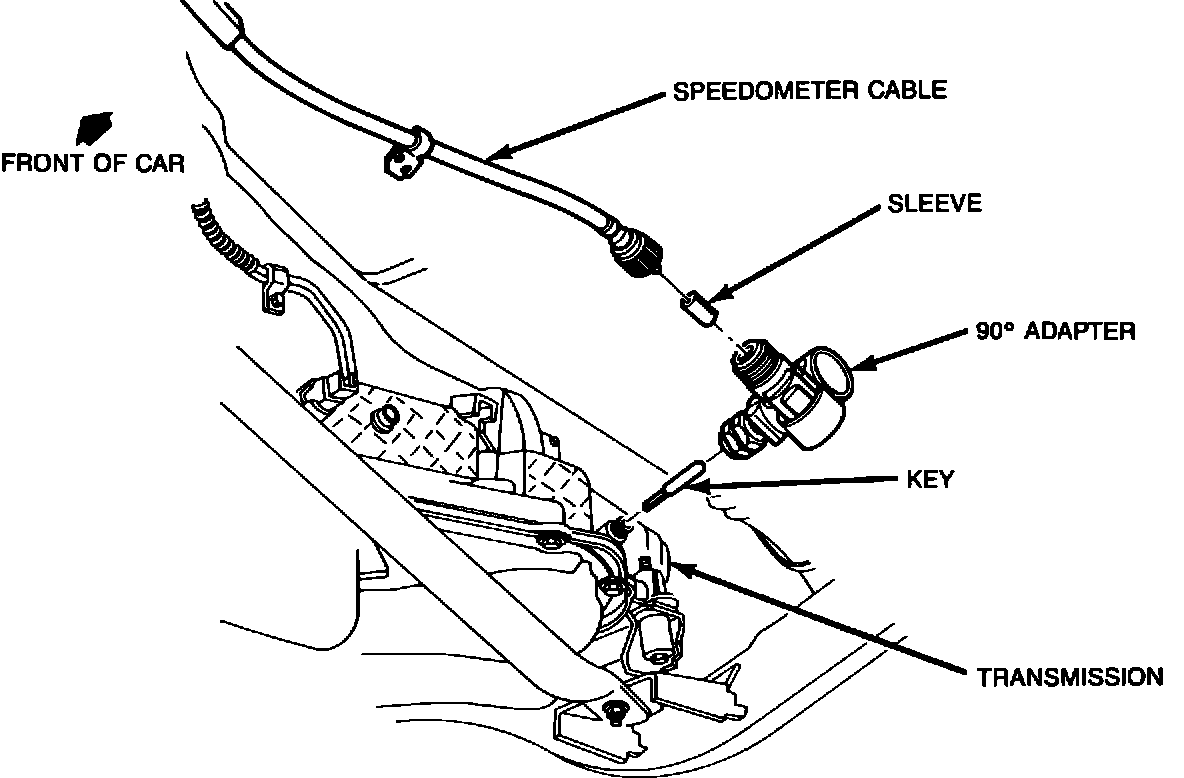 SPEEDOMETER CABLE

FRONT OF CAR

SLEEVE

90° ADAPTER

KEY

TRANSMISSION