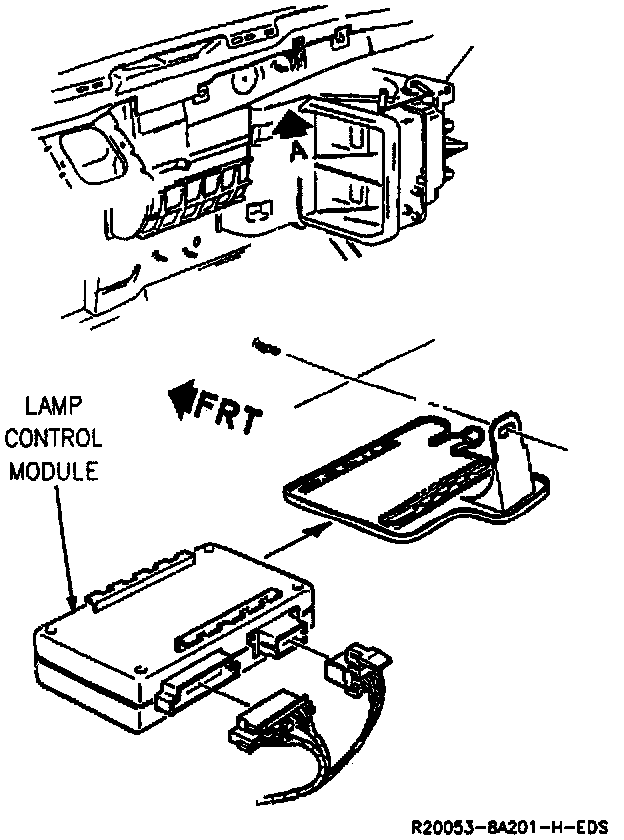 A

FRT

LAMP CONTROL MODULE

R20053-8A201-H-EDS