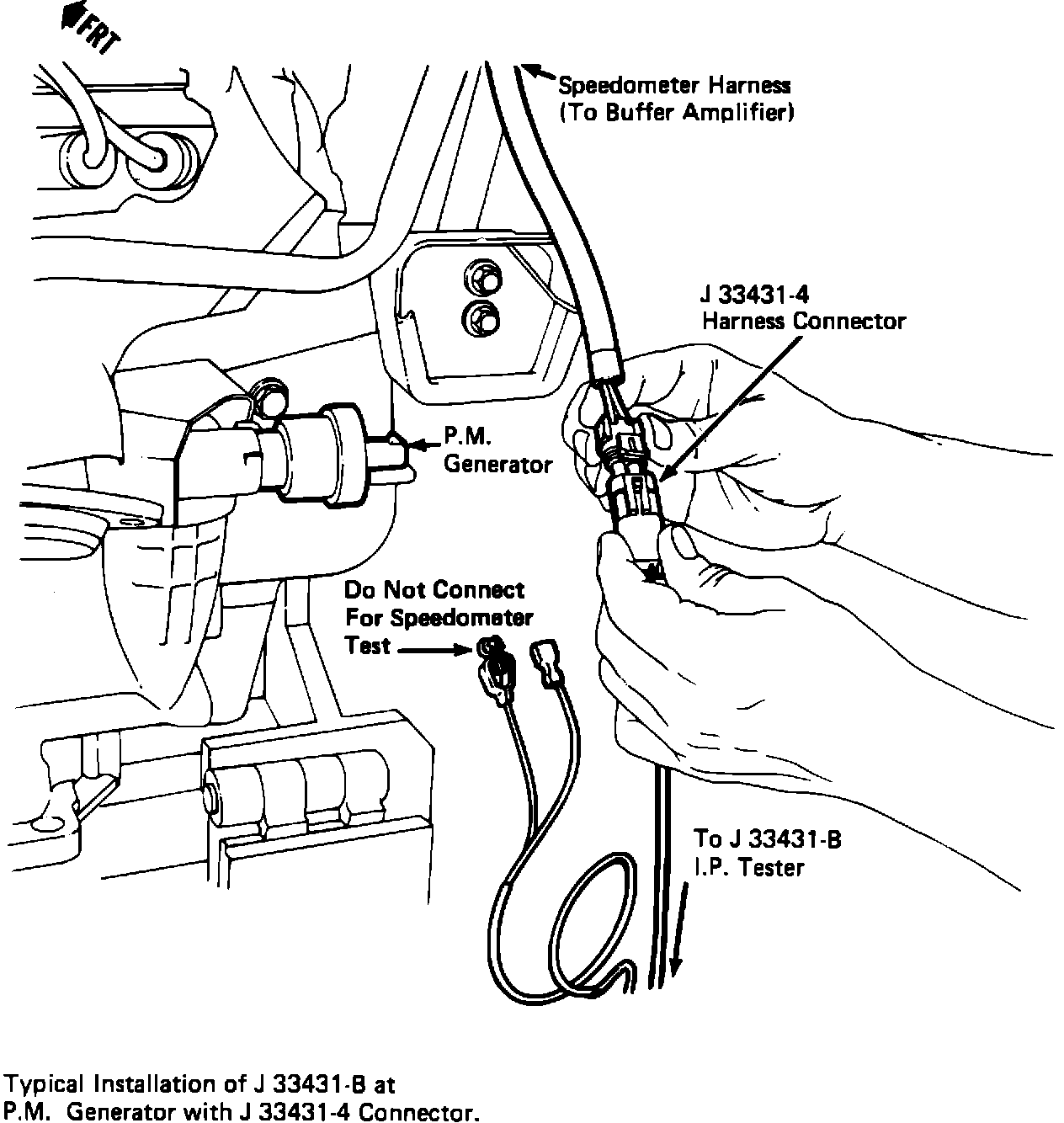 FRT

Speedometer Harness (To Buffer Amplifier)

J 33431-4 Harness Connector

P.M. Generator

Do Not Connect For Speedometer Test

To J 33431-B I.P. Tester

Typical Installation of J 33431-B at P.M. Generator with J 33431-4 Connector.