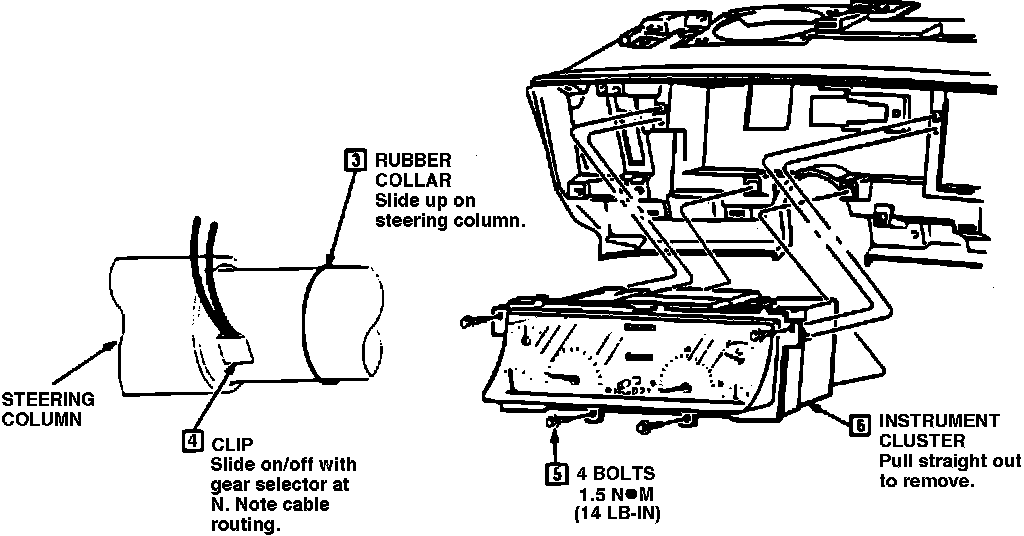 3 RUBBER COLLAR
Slide up on steering column.

STEERING COLUMN

4 CLIP
Slide on/off with gear selector at N. Note cable routing.

5 4 BOLTS
1.5 N●M
(14 LB-IN)

6 INSTRUMENT CLUSTER
Pull straight out to remove.