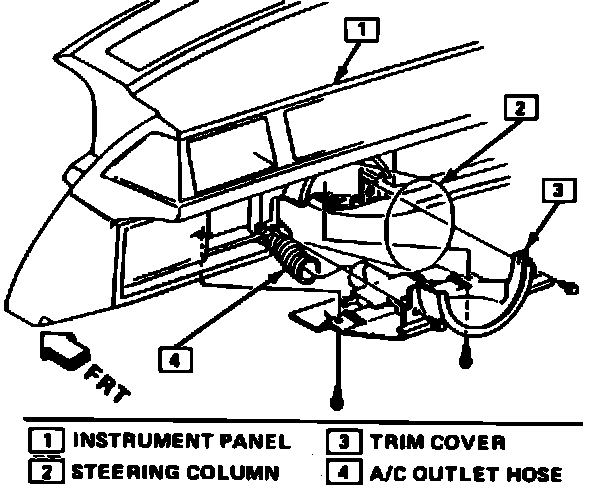 1
2
3
4
FRT

1 INSTRUMENT PANEL
2 STEERING COLUMN
3 TRIM COVER
4 A/C OUTLET HOSE