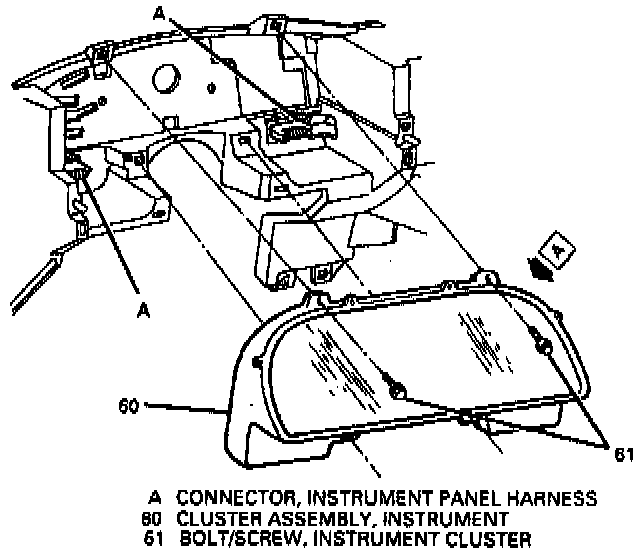 A

A

A

60

61

A CONNECTOR, INSTRUMENT PANEL HARNESS
60 CLUSTER ASSEMBLY, INSTRUMENT
61 BOLT/SCREW, INSTRUMENT CLUSTER