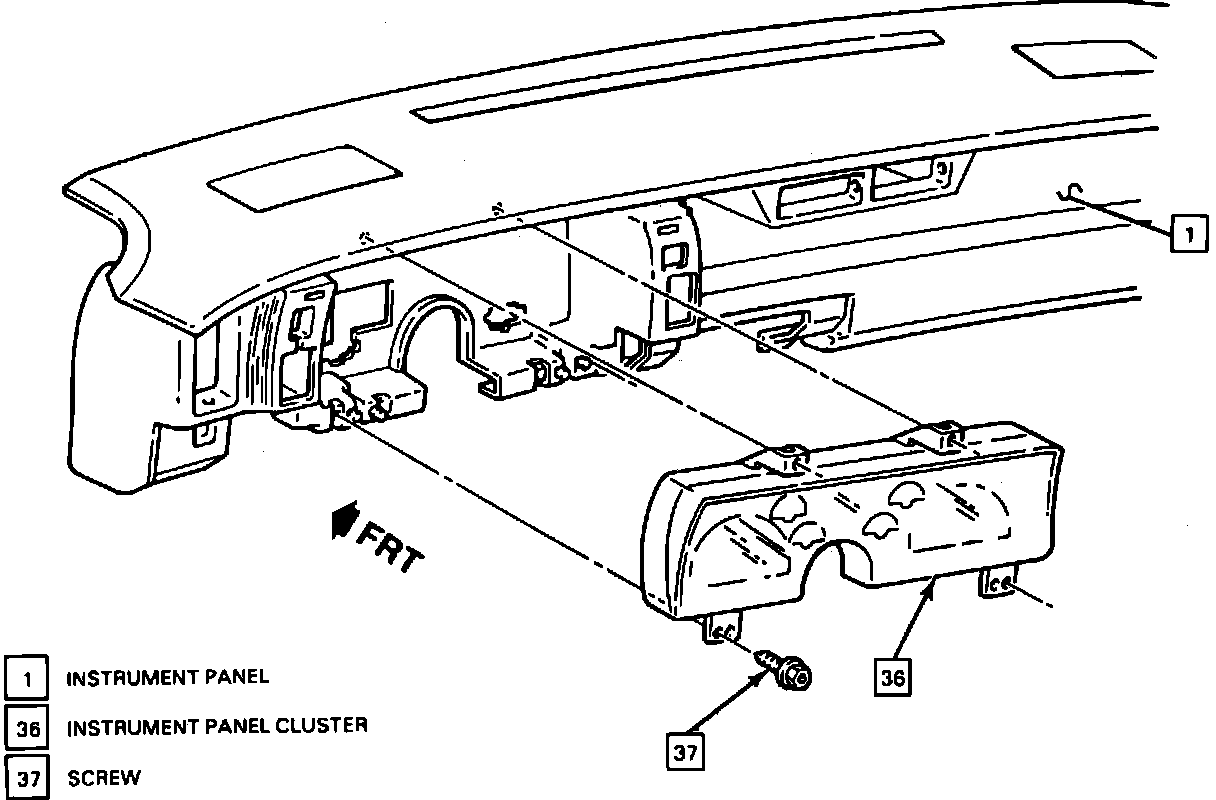 1

FRT

36

37

1 INSTRUMENT PANEL

36 INSTRUMENT PANEL CLUSTER

37 SCREW