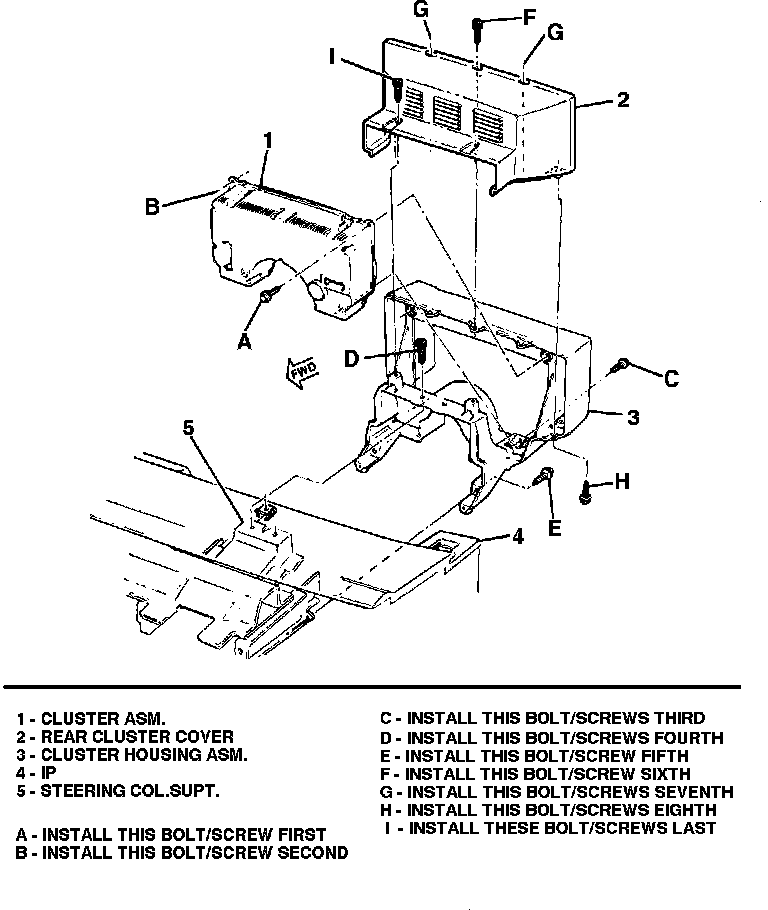 G
F
G
I
2
1
B
A
FWD
D
C
3
5
H
E
4

1 - CLUSTER ASM.
2 - REAR CLUSTER COVER
3 - CLUSTER HOUSING ASM.
4 - IP
5 - STEERING COL.SUPT.

A - INSTALL THIS BOLT/SCREW FIRST
B - INSTALL THIS BOLT/SCREW SECOND

C - INSTALL THIS BOLT/SCREWS THIRD
D - INSTALL THIS BOLT/SCREWS FOURTH
E - INSTALL THIS BOLT/SCREW FIFTH
F - INSTALL THIS BOLT/SCREW SIXTH
G - INSTALL THIS BOLT/SCREWS SEVENTH
H - INSTALL THIS BOLT/SCREWS EIGHTH
I - INSTALL THESE BOLT/SCREWS LAST