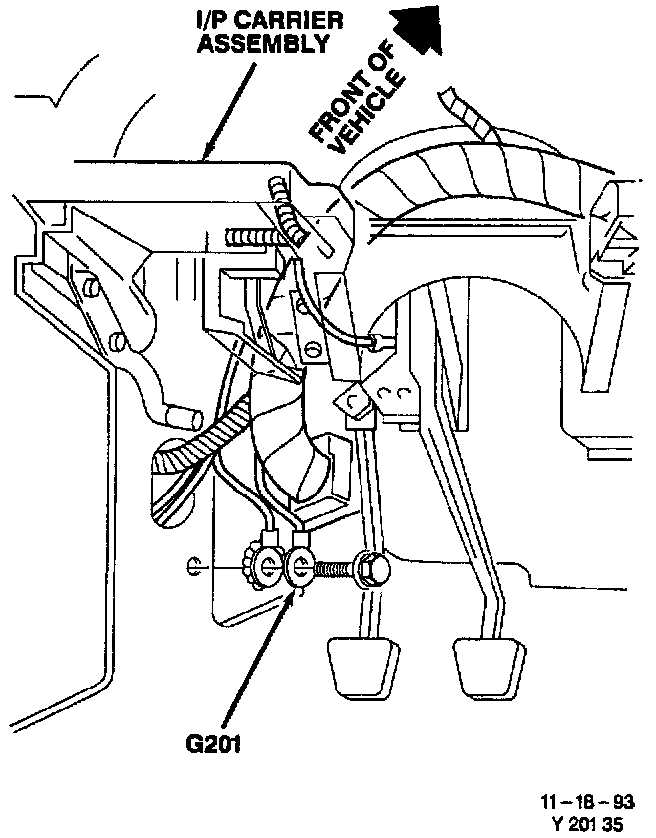 I/P CARRIER ASSEMBLY

FRONT OF VEHICLE

G201

11 – 18 – 93
Y 201 35