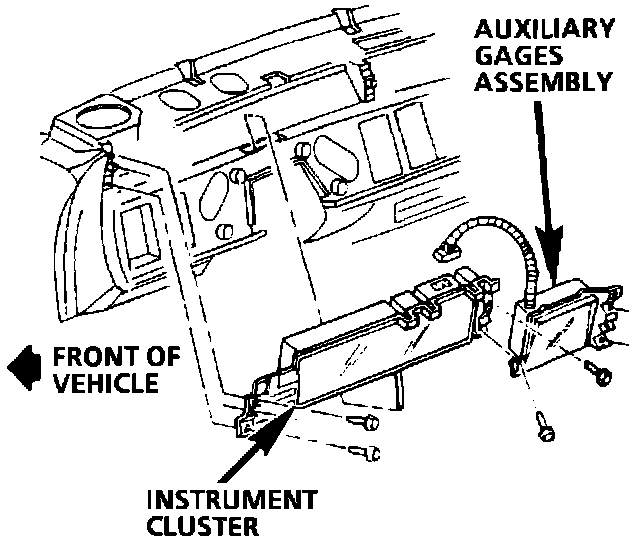 AUXILIARY GAGES ASSEMBLY

FRONT OF VEHICLE

INSTRUMENT CLUSTER