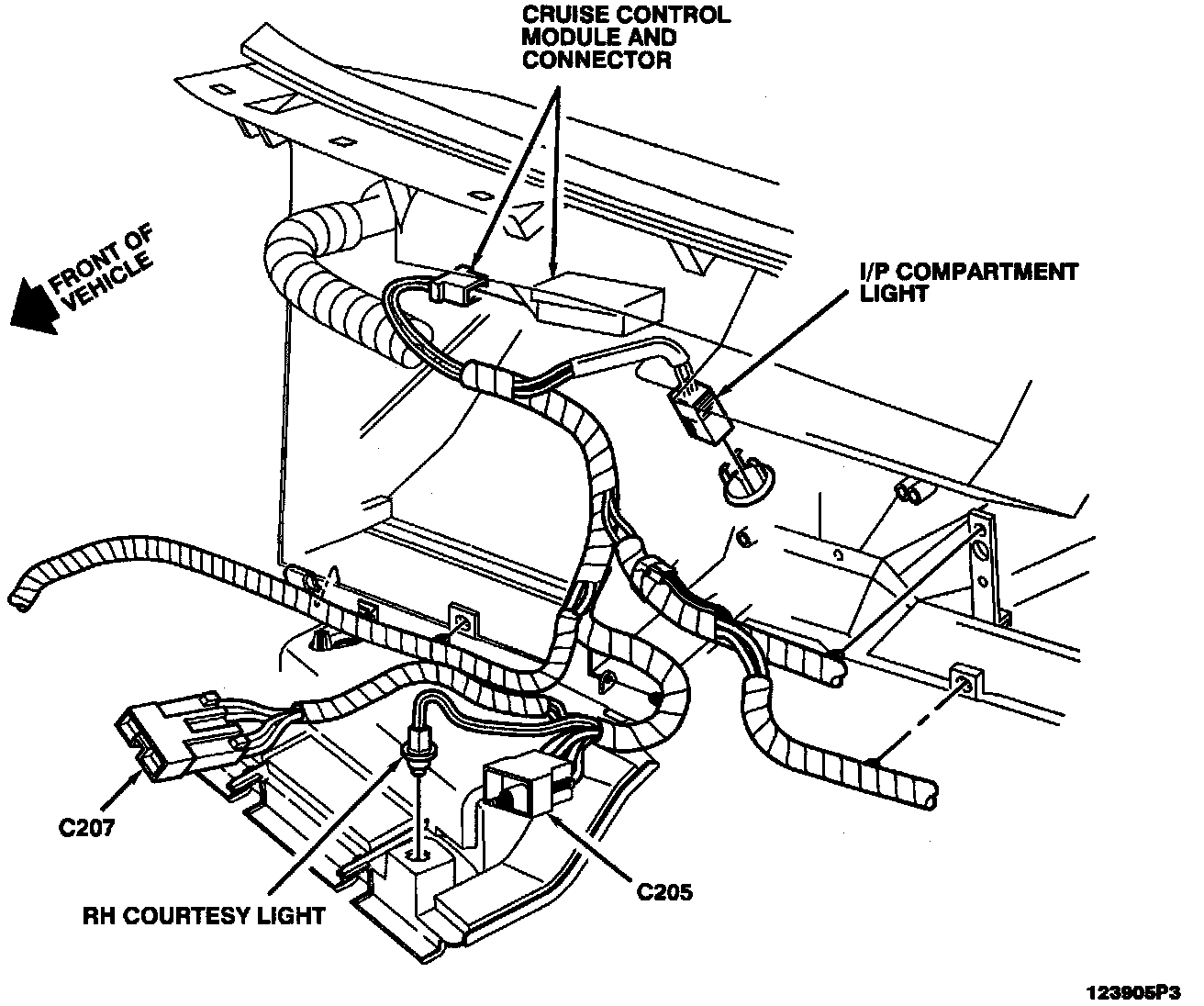 CRUISE CONTROL MODULE AND CONNECTOR

FRONT OF VEHICLE

I/P COMPARTMENT LIGHT

C207

RH COURTESY LIGHT

C205

123905P3