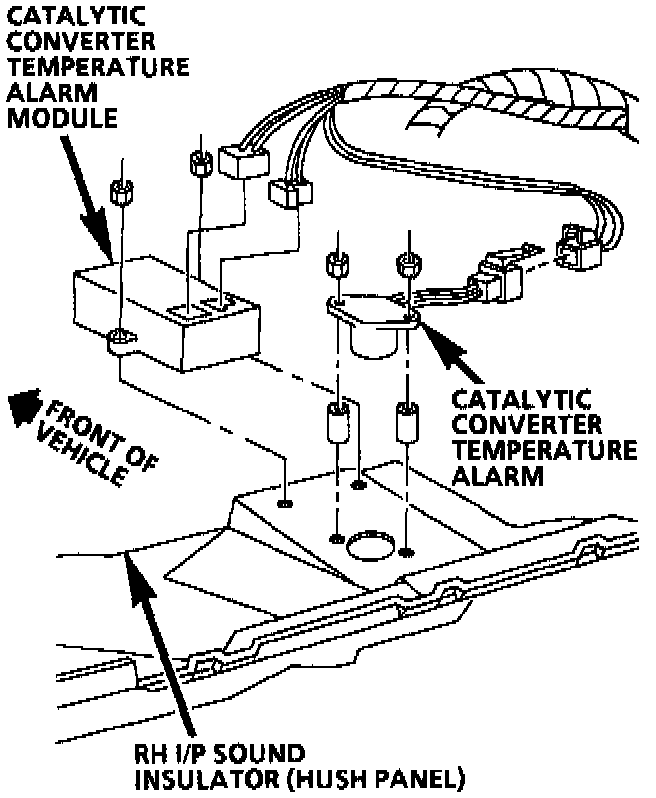 CATALYTIC CONVERTER TEMPERATURE ALARM MODULE

FRONT OF VEHICLE

CATALYTIC CONVERTER TEMPERATURE ALARM

RH I/P SOUND INSULATOR (HUSH PANEL)